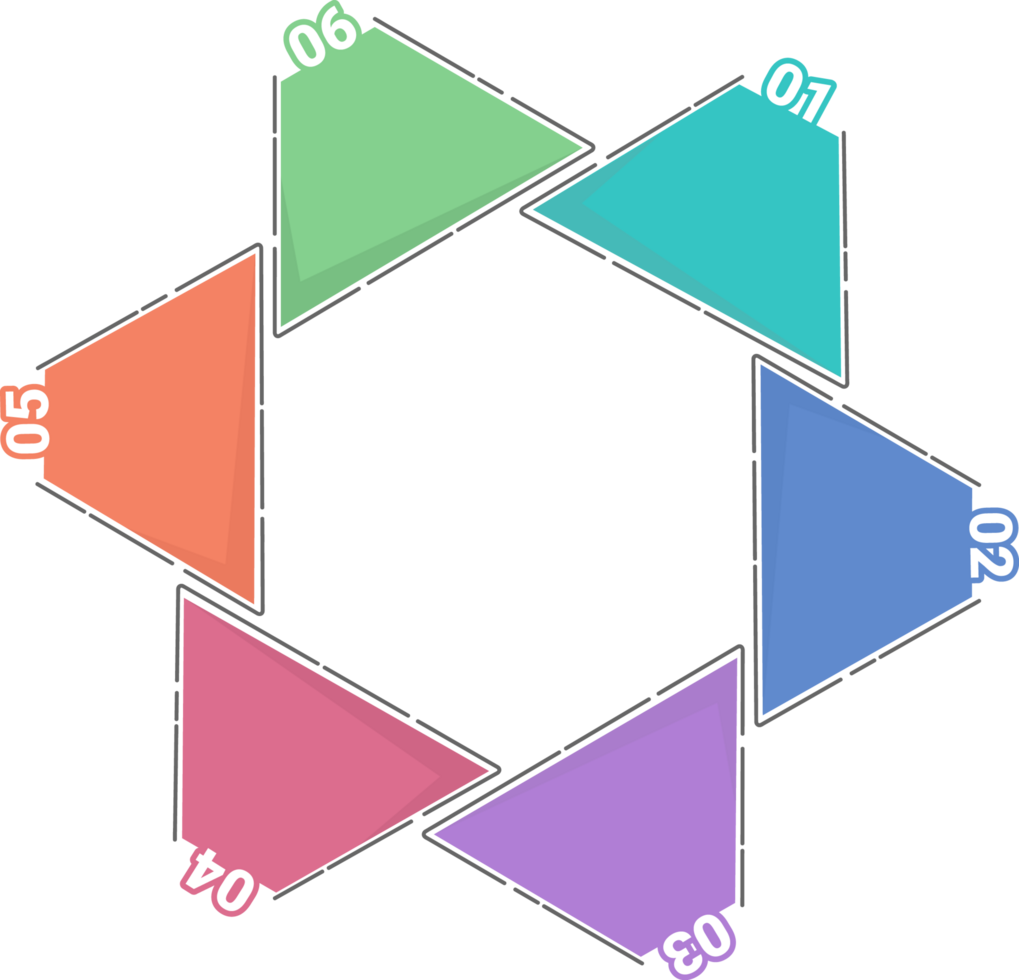 01
02
03
04
05
06