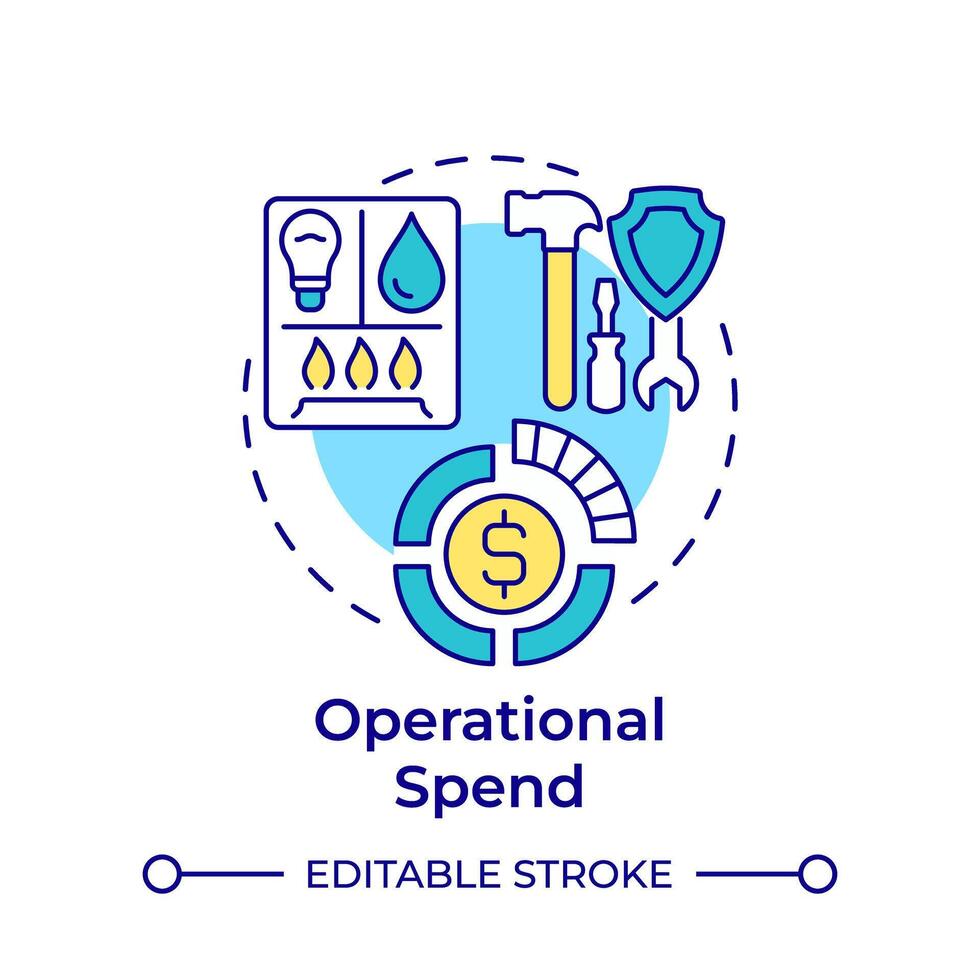 $

Operational Spend

EDITABLE STROKE