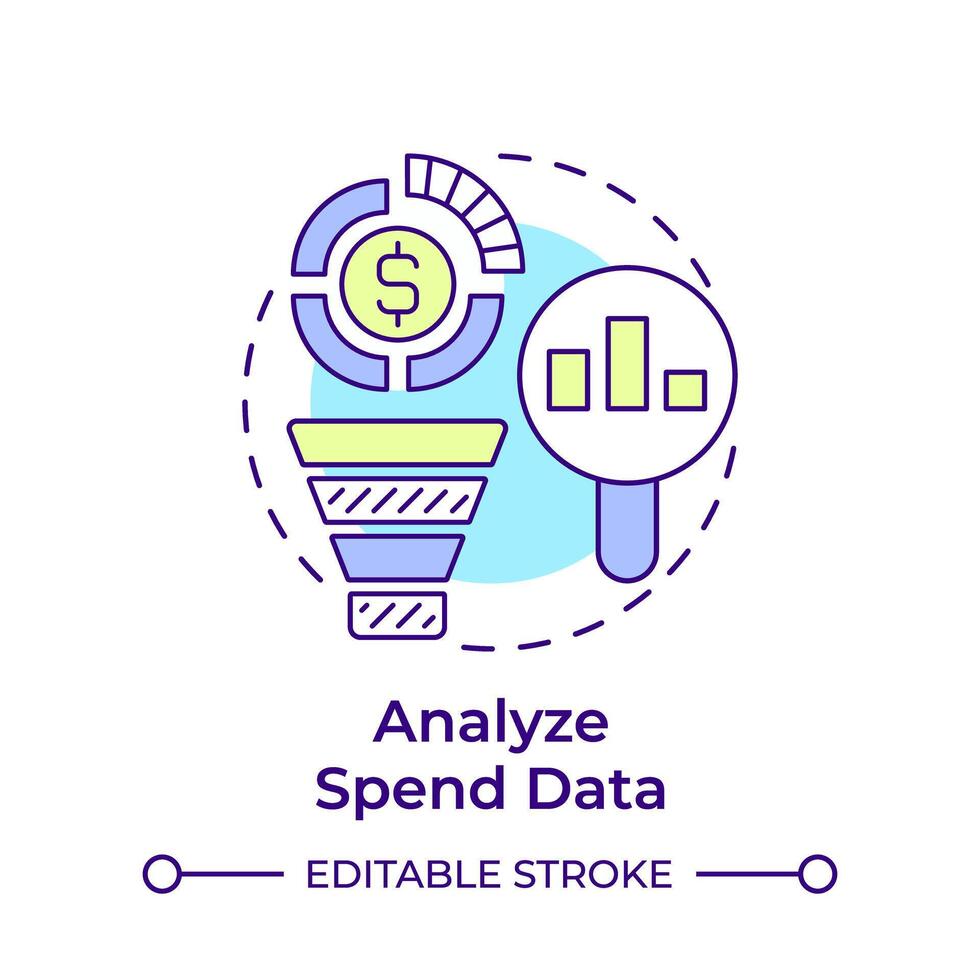 $

Analyze
Spend Data

EDITABLE STROKE