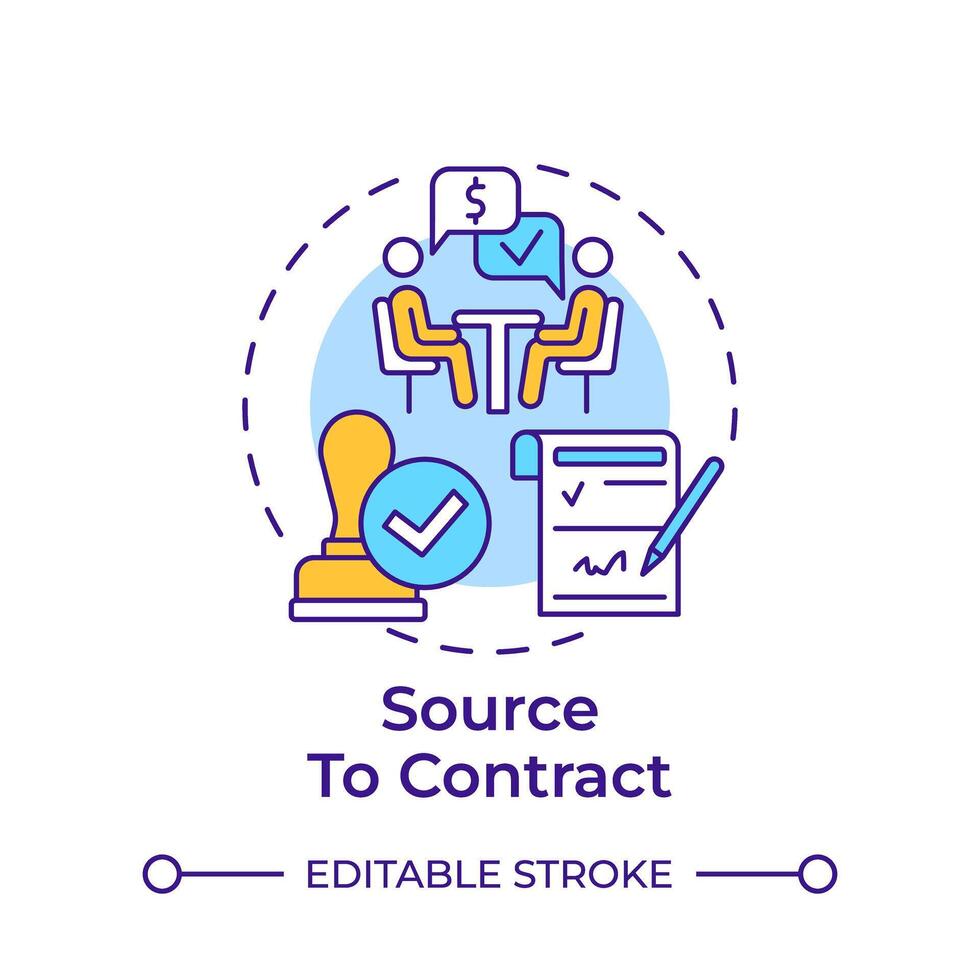 $

Source
To Contract

EDITABLE STROKE