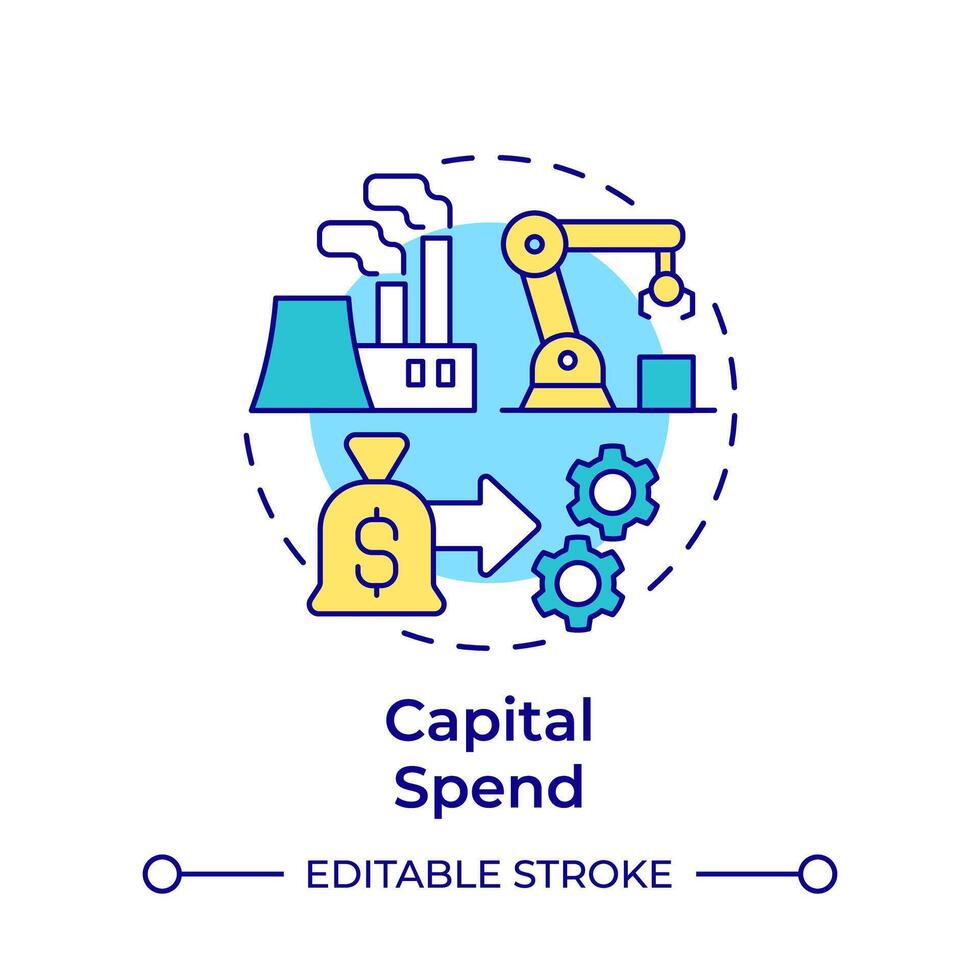 $

Capital Spend

EDITABLE STROKE