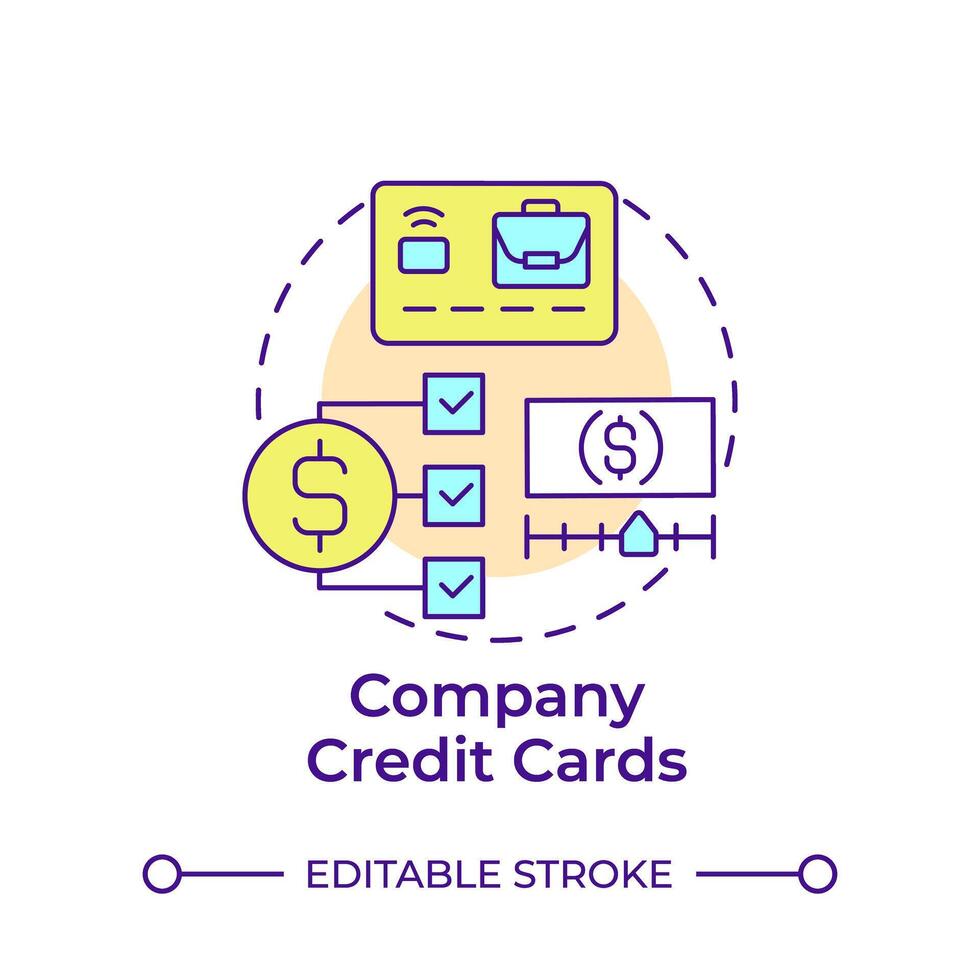 $
($)
Company
Credit Cards

EDITABLE STROKE