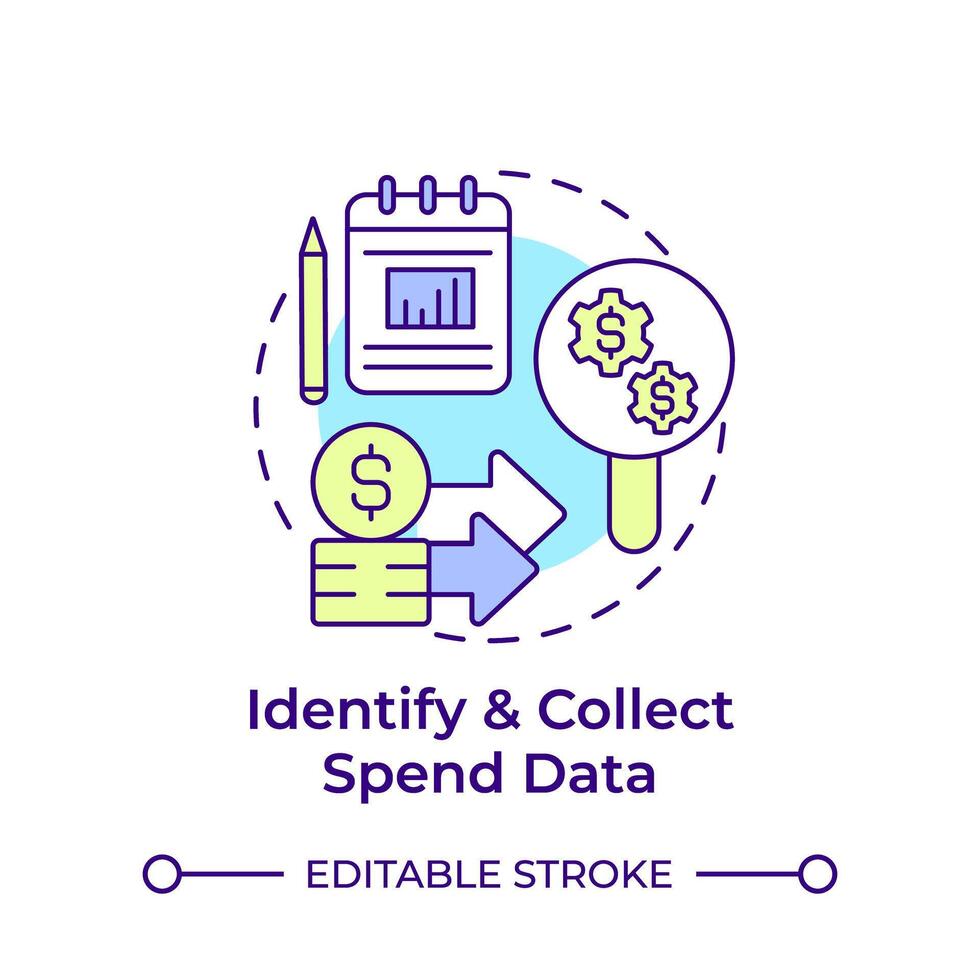 $

$

$

Identify & Collect Spend Data

EDITABLE STROKE