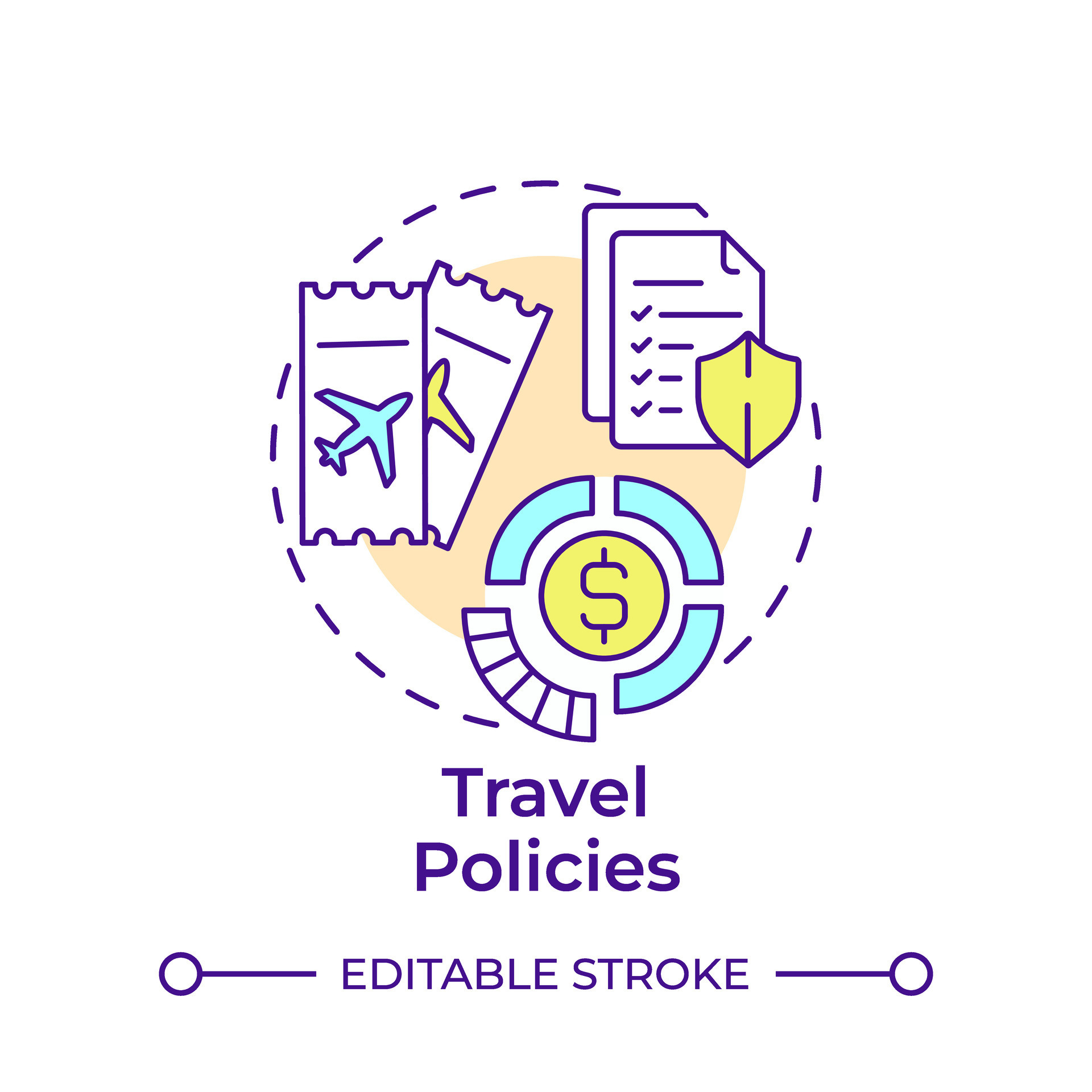 $

Travel Policies

EDITABLE STROKE