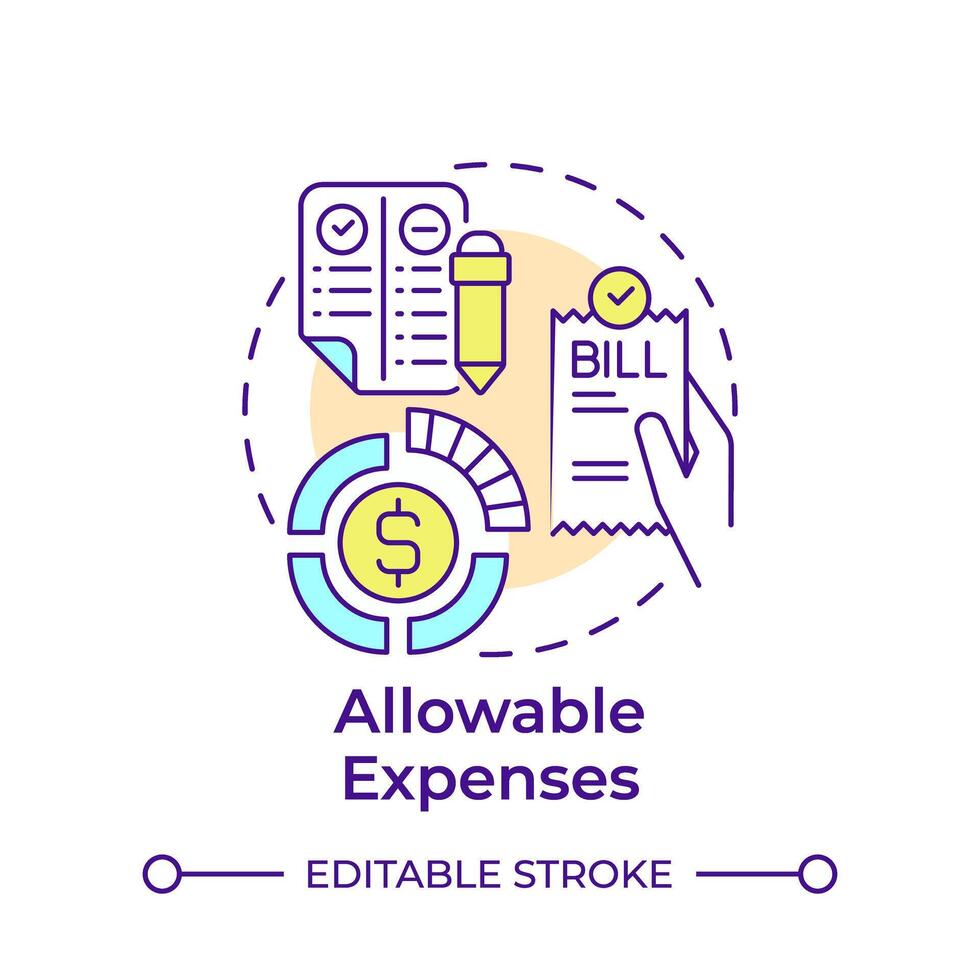 BILL

$

Allowable Expenses

EDITABLE STROKE