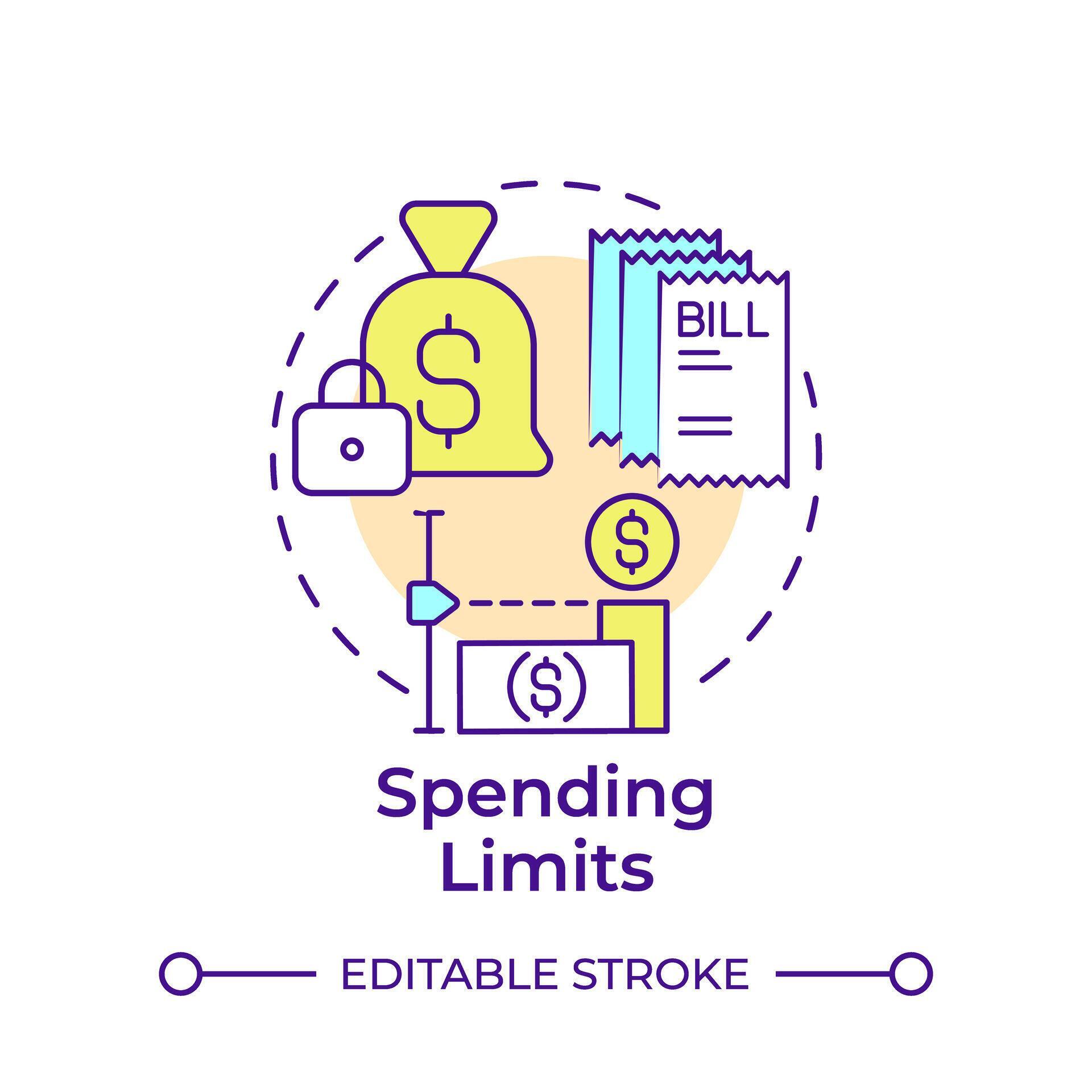 $

BILL

$

($)

Spending Limits

EDITABLE STROKE