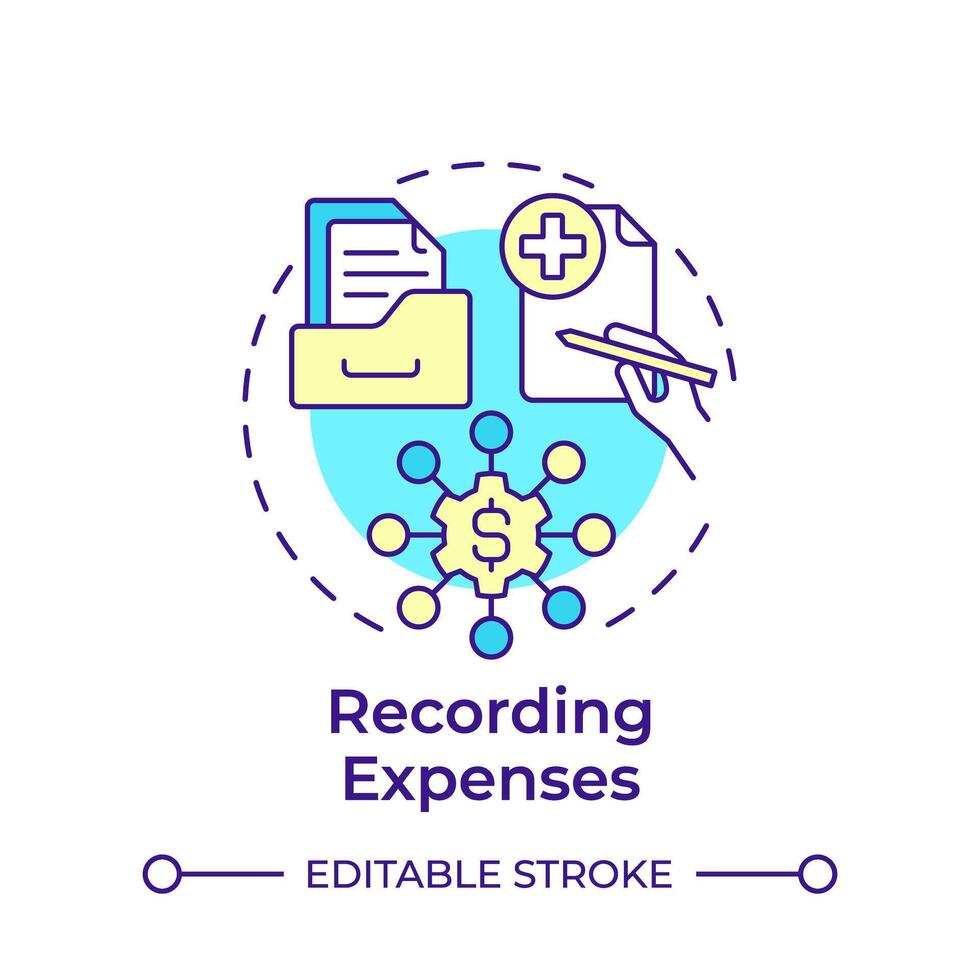 $

Recording Expenses

EDITABLE STROKE