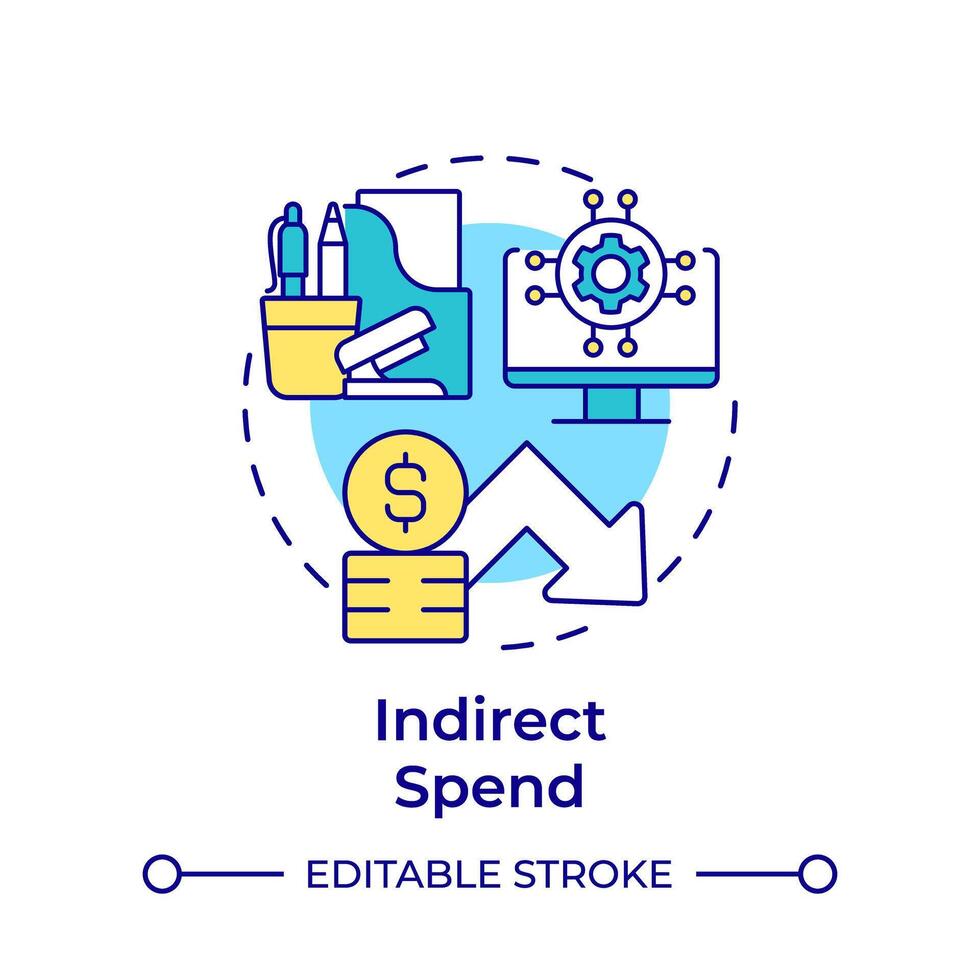 $

Indirect Spend

EDITABLE STROKE