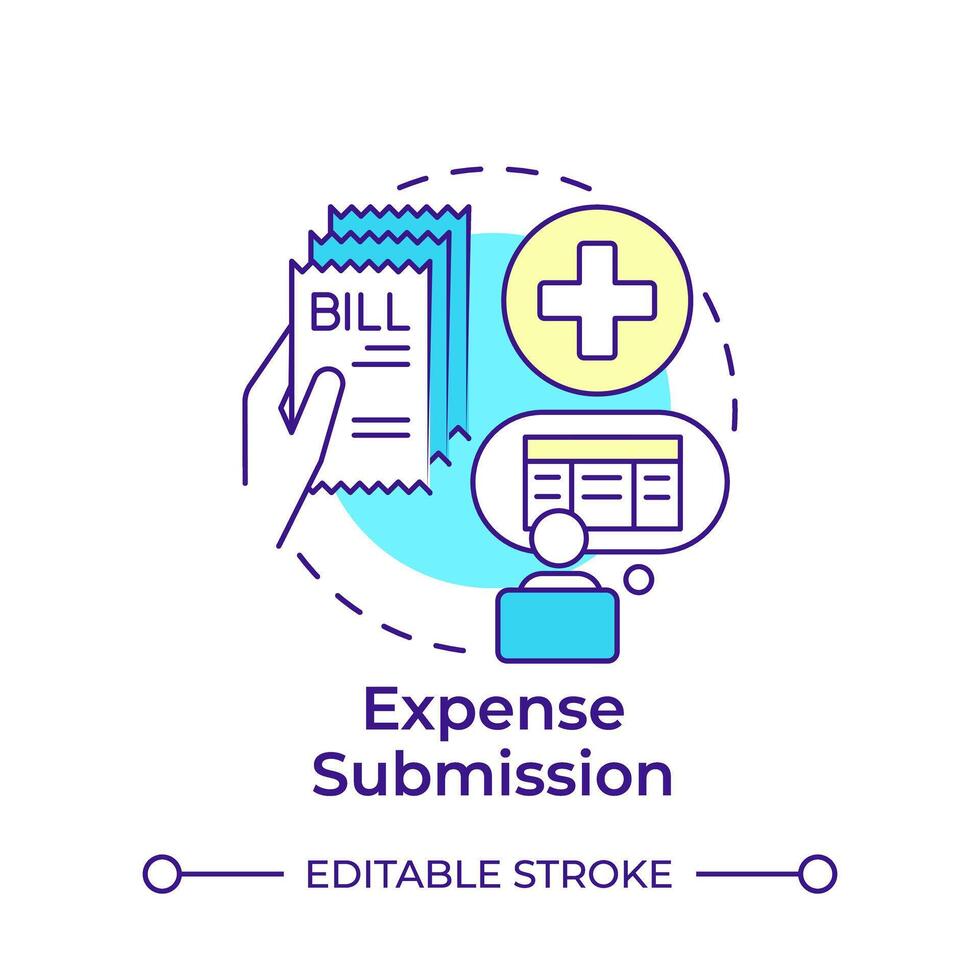 BILL

Expense Submission

EDITABLE STROKE