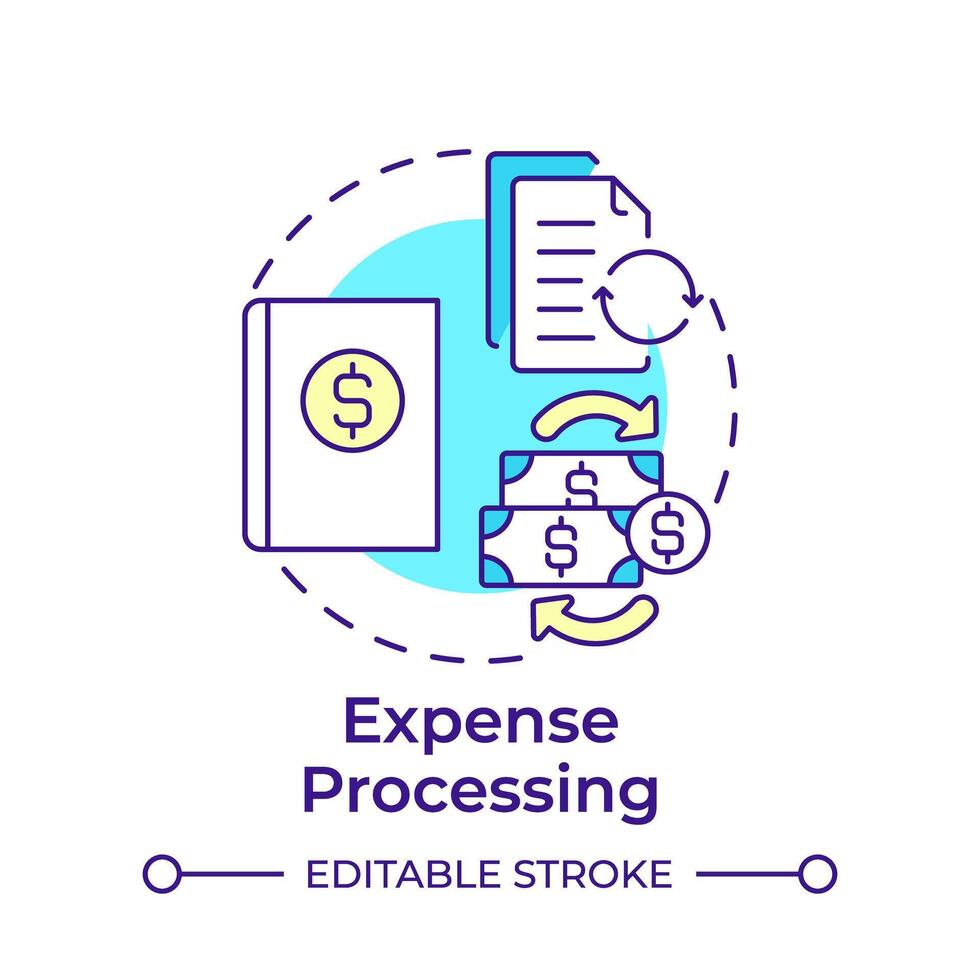 $
$
$
$

Expense Processing

EDITABLE STROKE