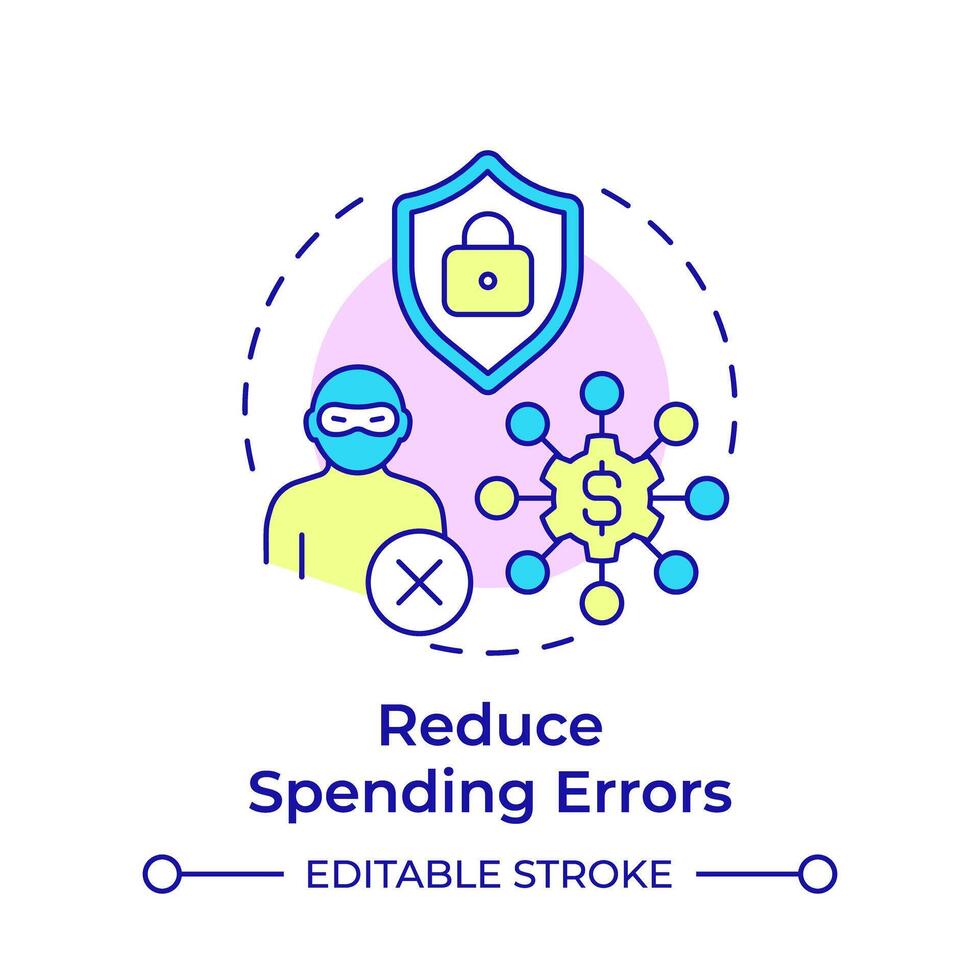 $

Reduce Spending Errors

EDITABLE STROKE