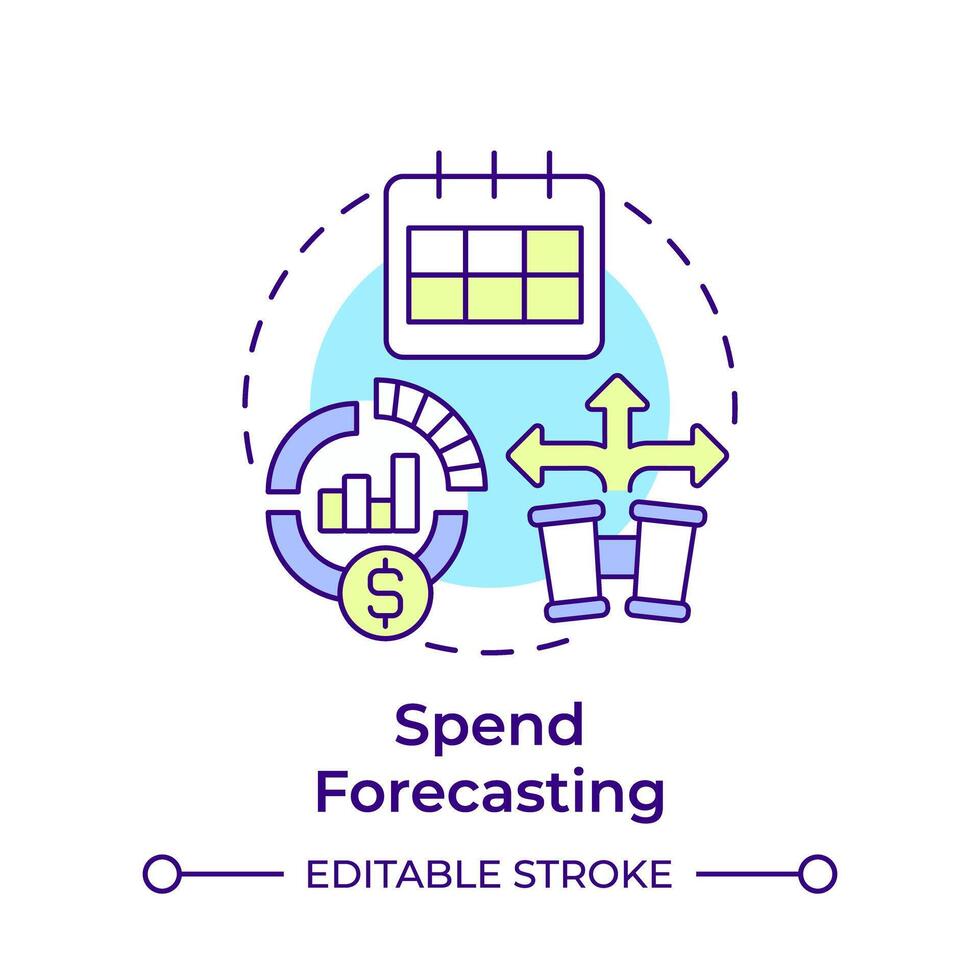 $

Spend Forecasting

EDITABLE STROKE