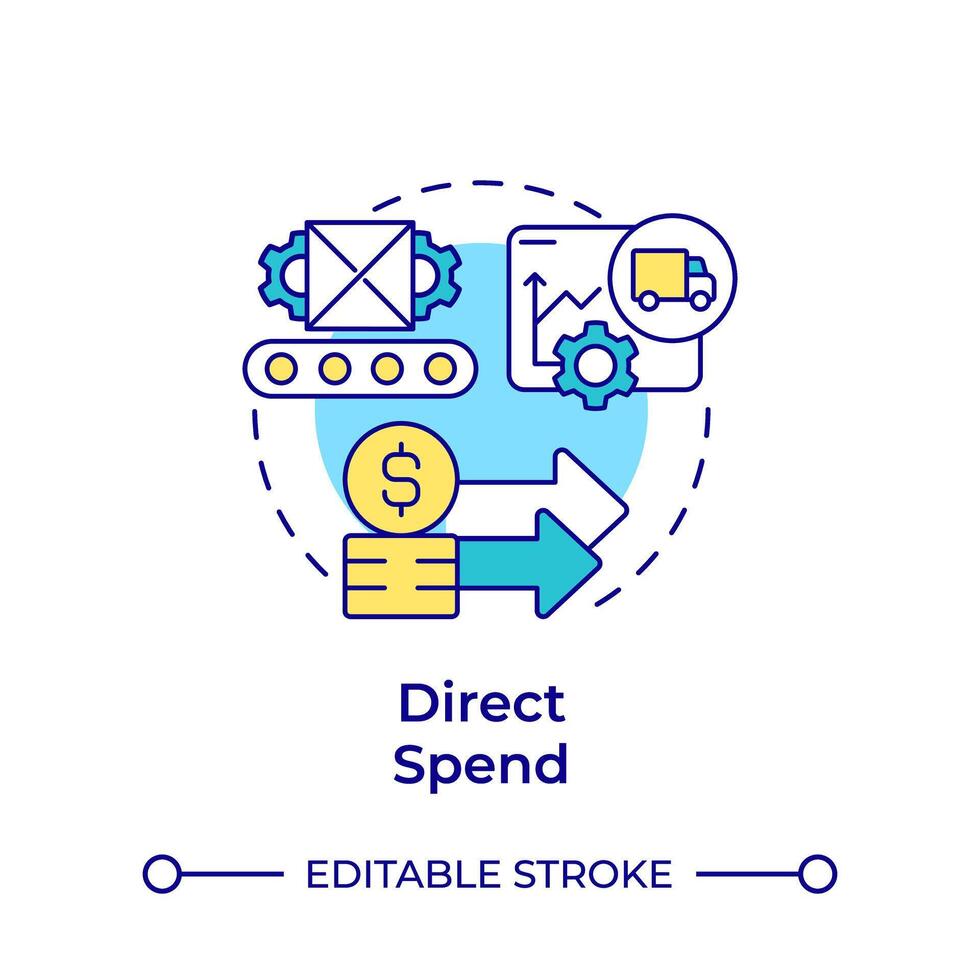 $

Direct Spend

EDITABLE STROKE