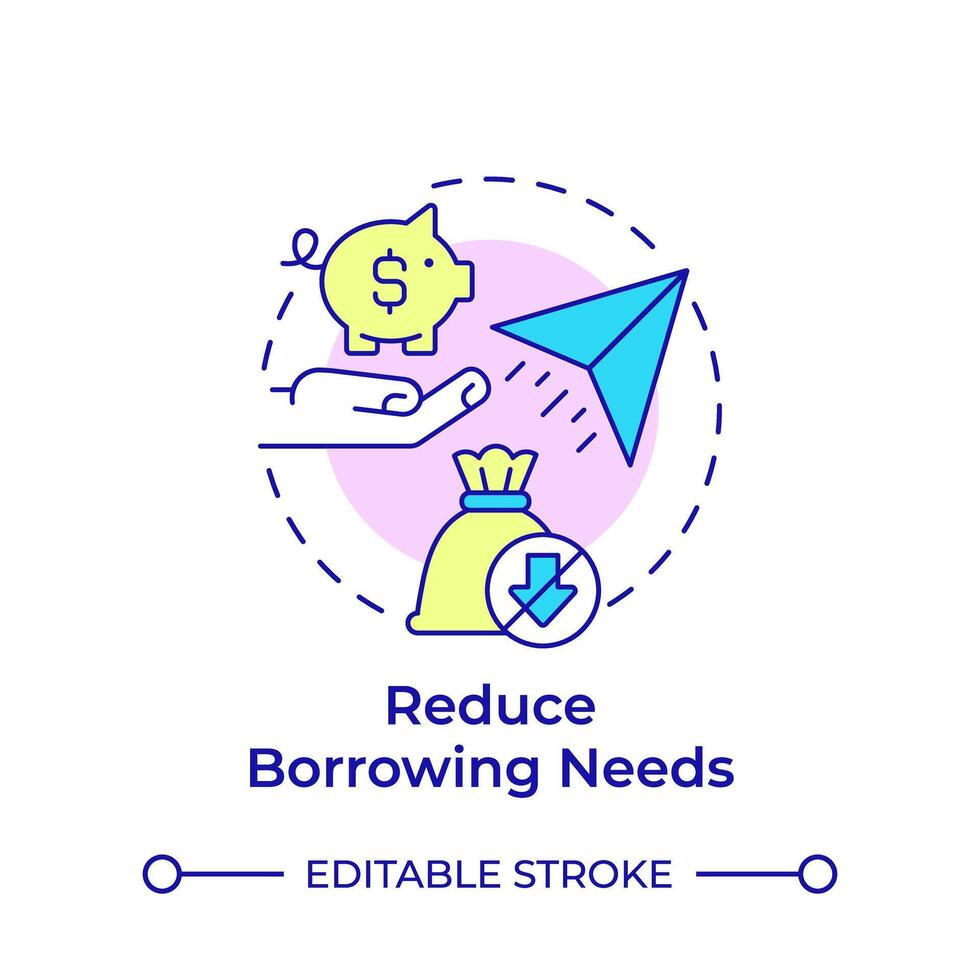 $

Reduce Borrowing Needs

EDITABLE STROKE