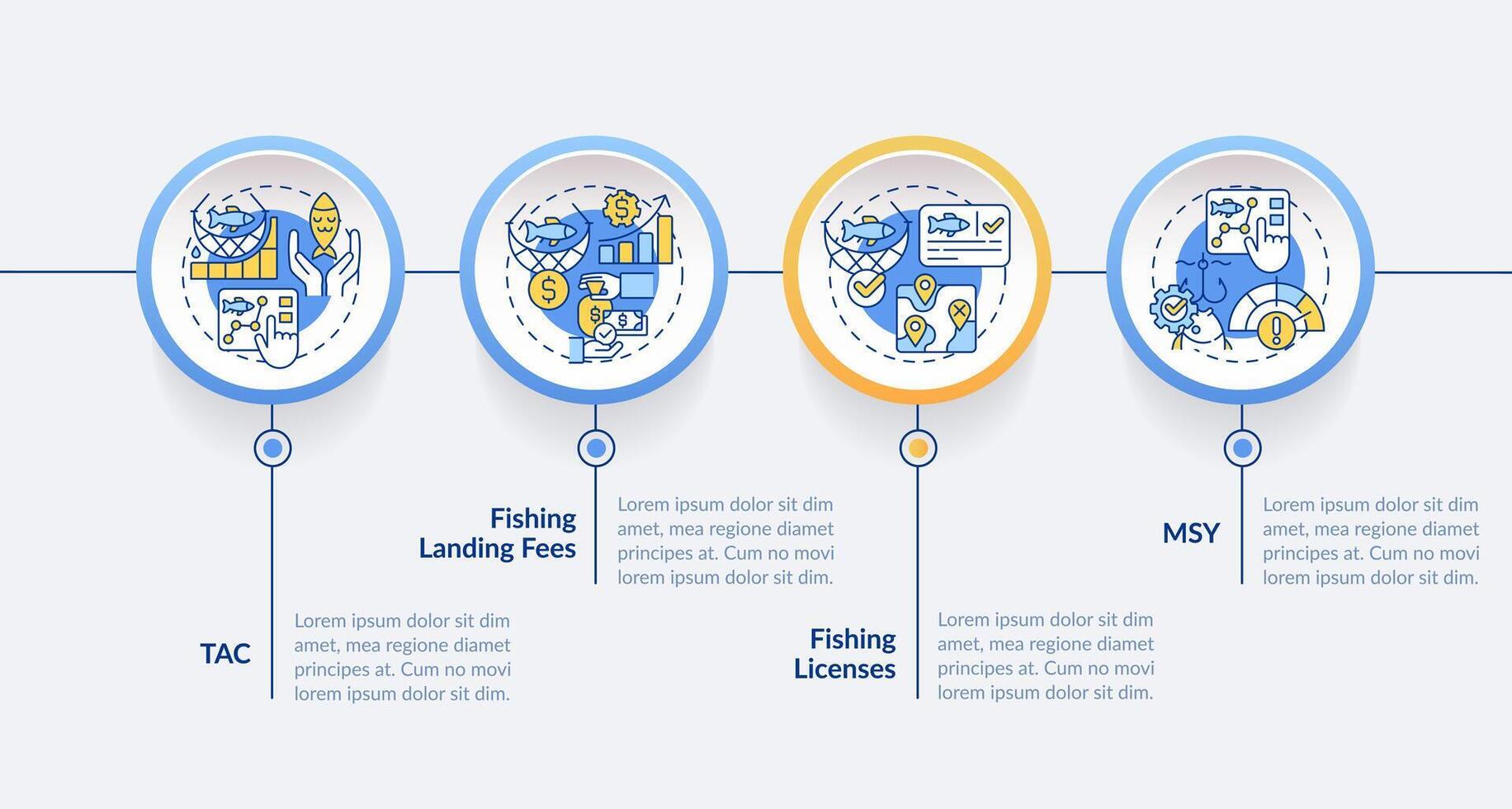 TAC

Lorem ipsum dolor sit dim amet, mea regione diamet principes at. Cum no movi lorem ipsum dolor sit dim.

Fishing Landing Fees

Lorem ipsum dolor sit dim amet, mea regione diamet principes at. Cum no movi lorem ipsum dolor sit dim.

Fishing Licenses

Lorem ipsum dolor sit dim amet, mea regione diamet principes at. Cum no movi lorem ipsum dolor sit dim.

MSY

Lorem ipsum dolor sit dim amet, mea regione diamet principes at. Cum no movi lorem ipsum dolor sit dim.