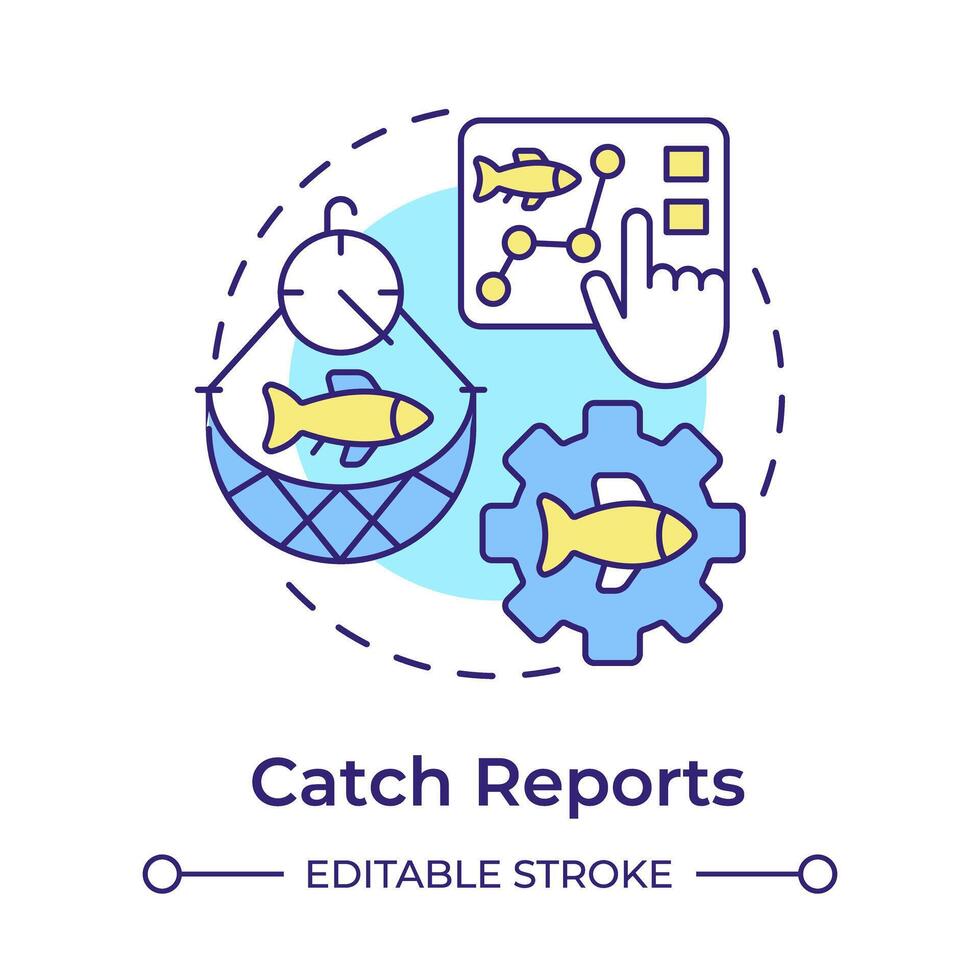 Catch Reports

EDITABLE STROKE