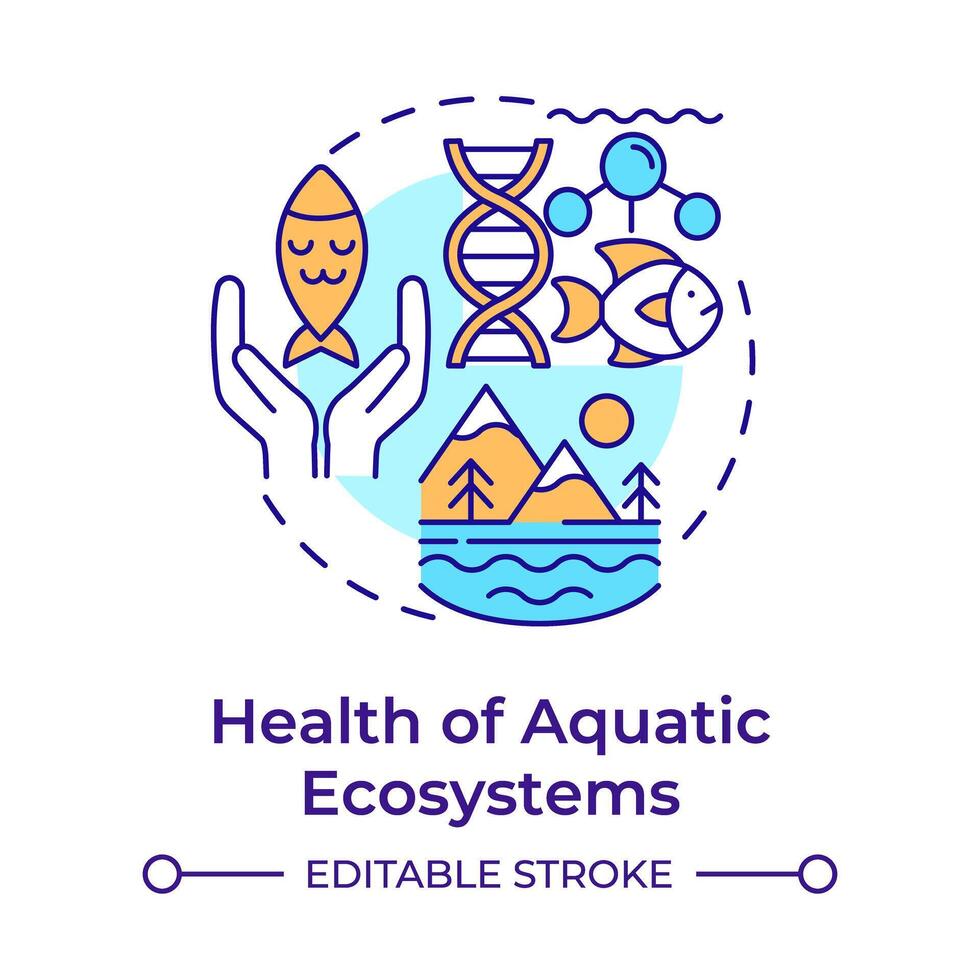 Health of Aquatic Ecosystems

EDITABLE STROKE