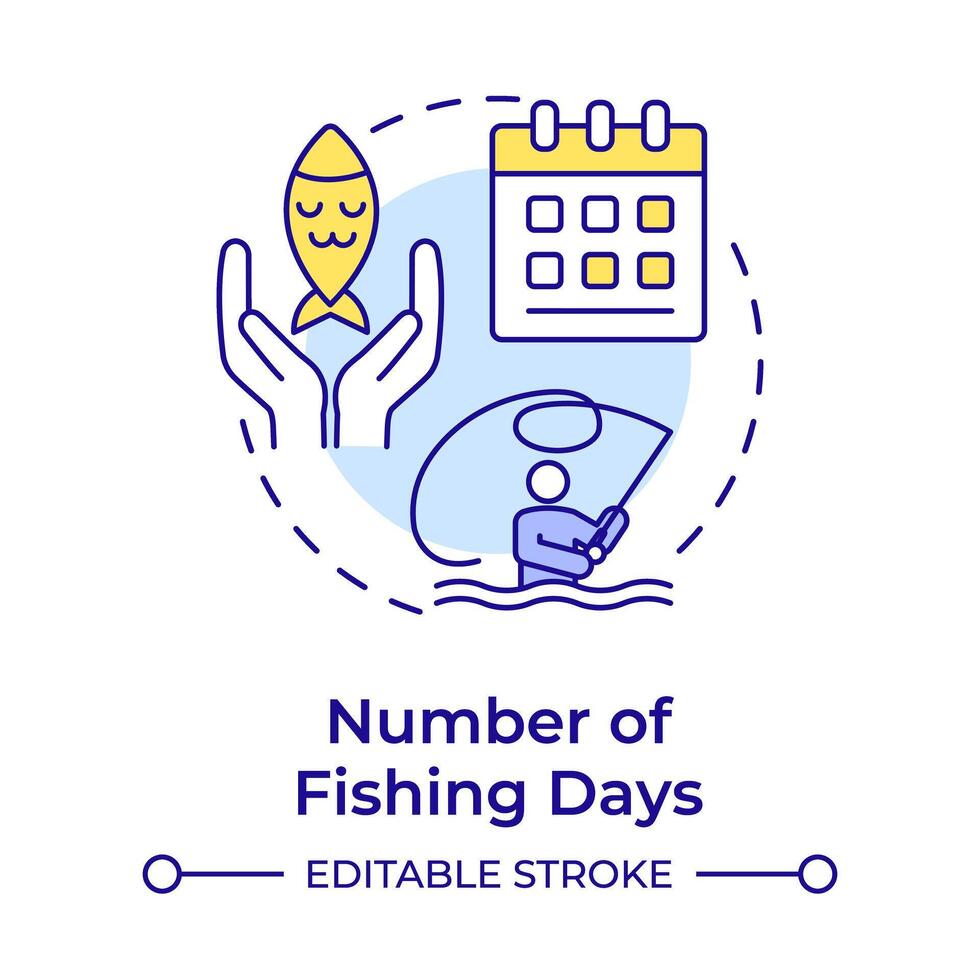 Number of Fishing Days

EDITABLE STROKE