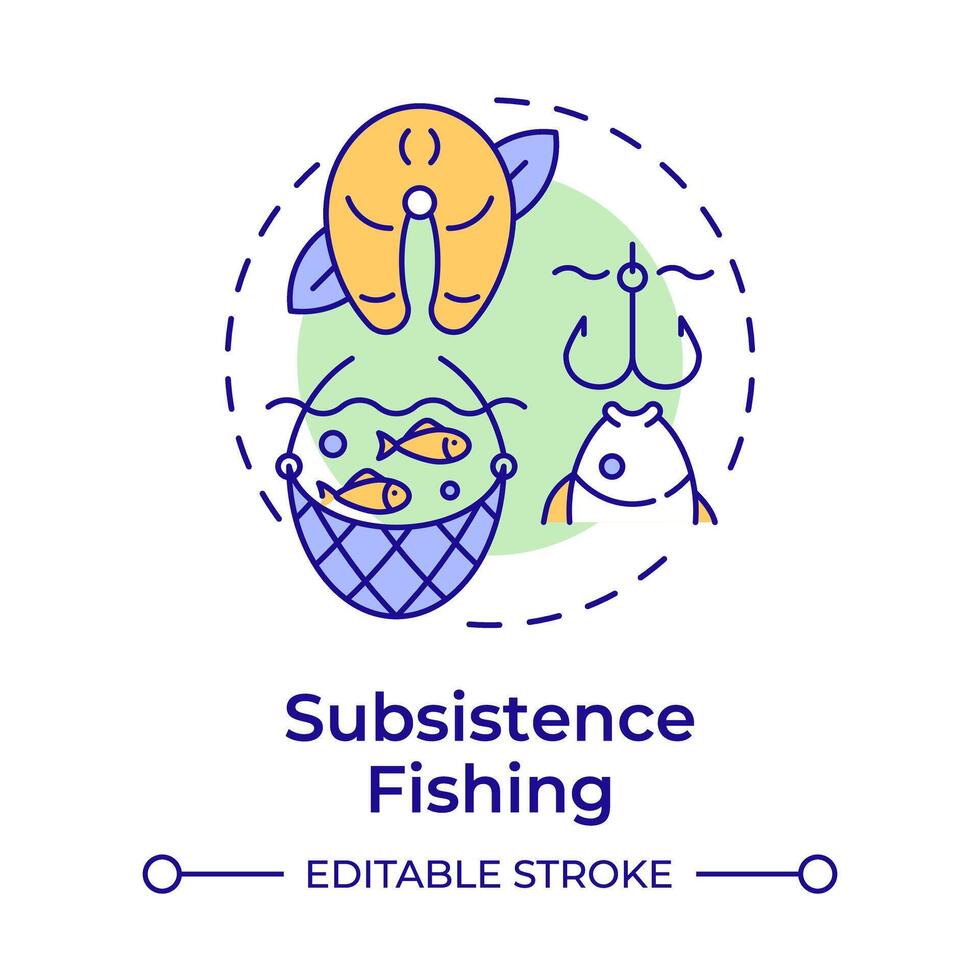 Subsistence Fishing

EDITABLE STROKE