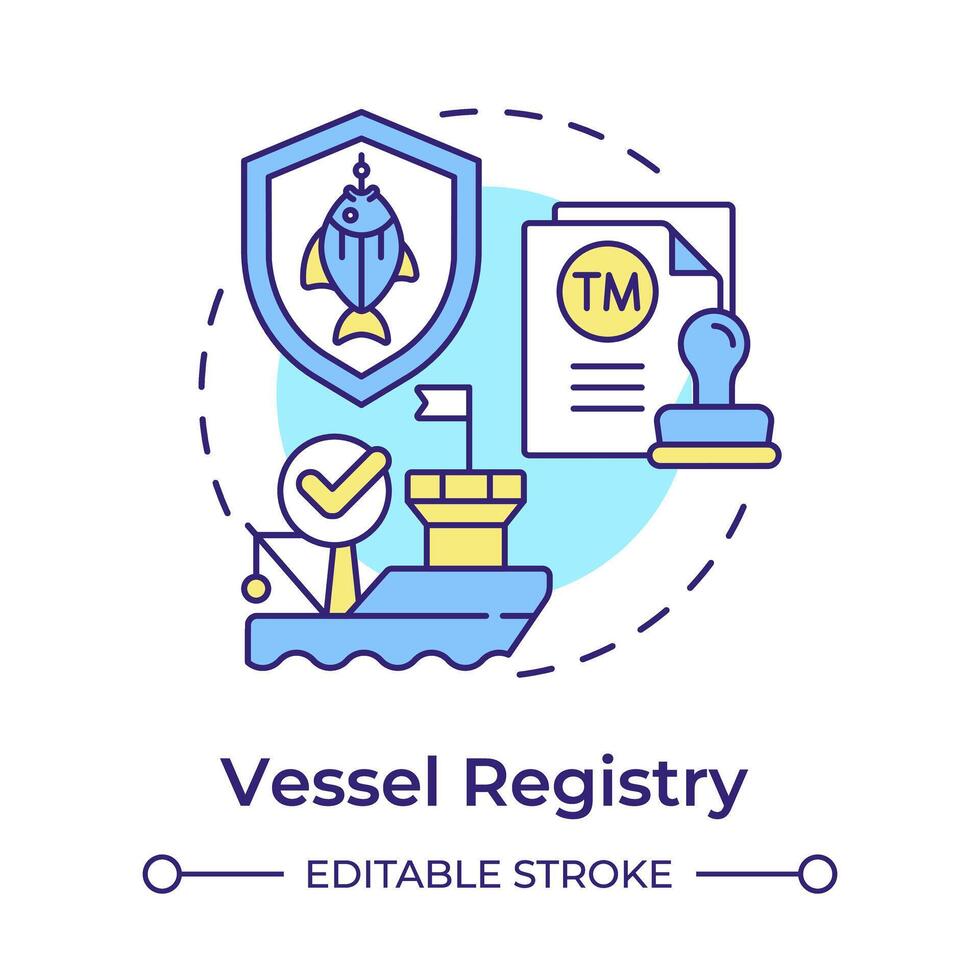 TM

Vessel Registry

EDITABLE STROKE