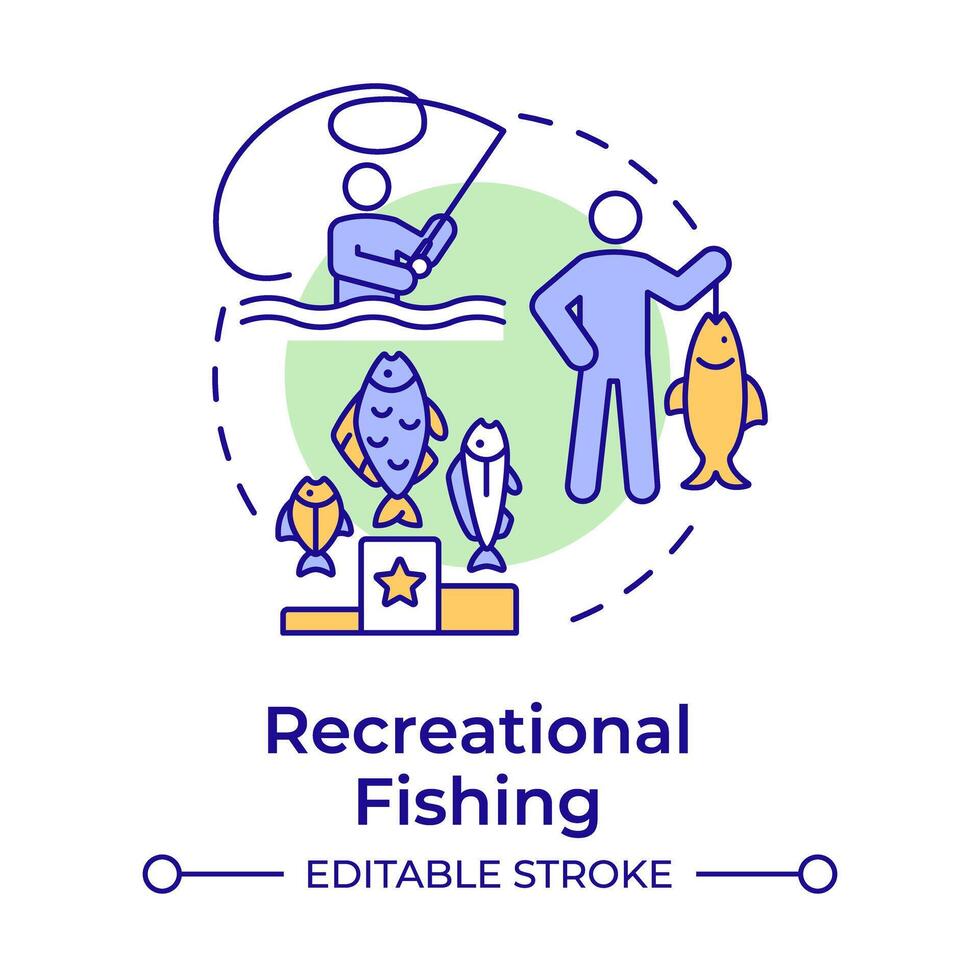 Recreational Fishing

EDITABLE STROKE