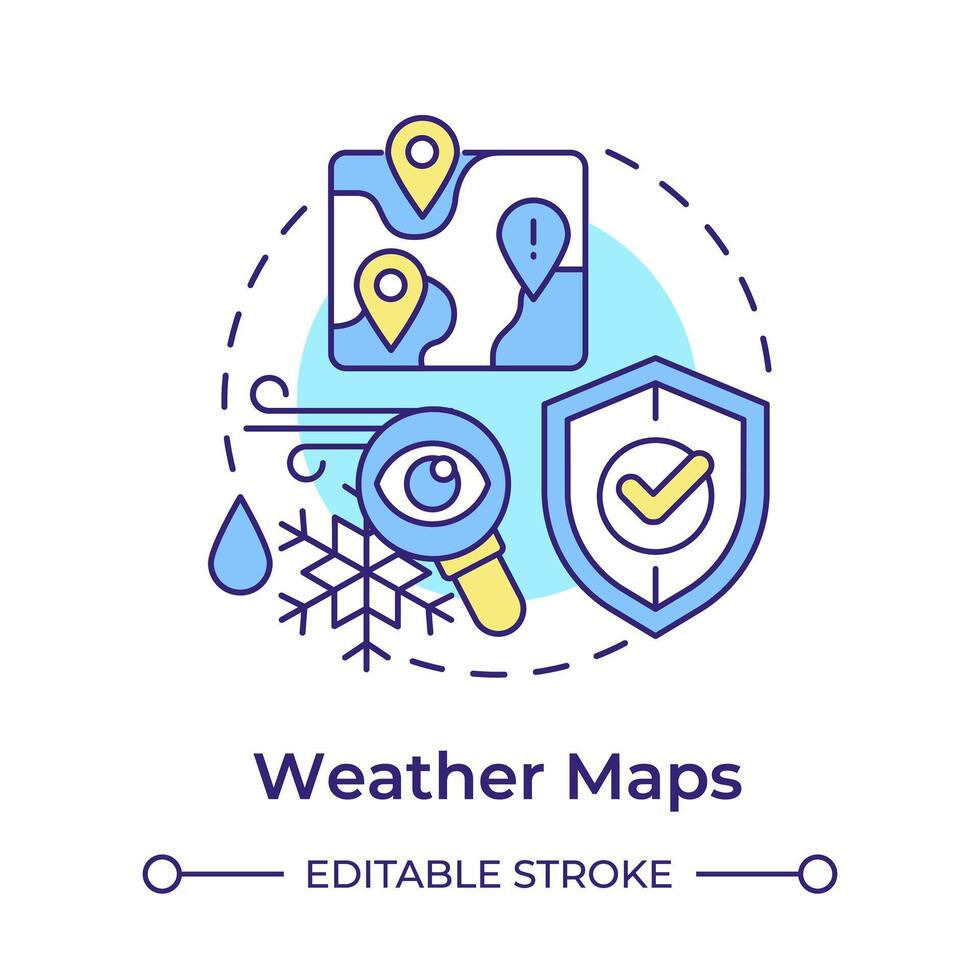 !

Weather Maps

EDITABLE STROKE