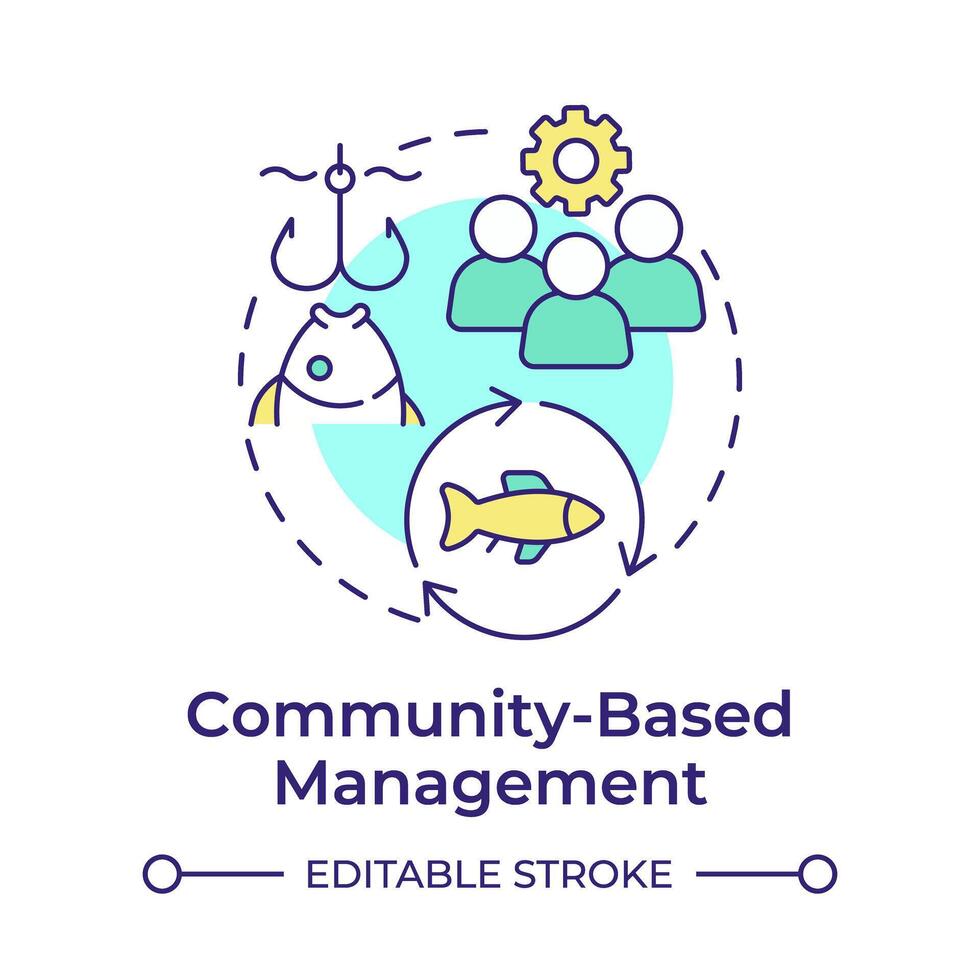 Community-Based Management

EDITABLE STROKE