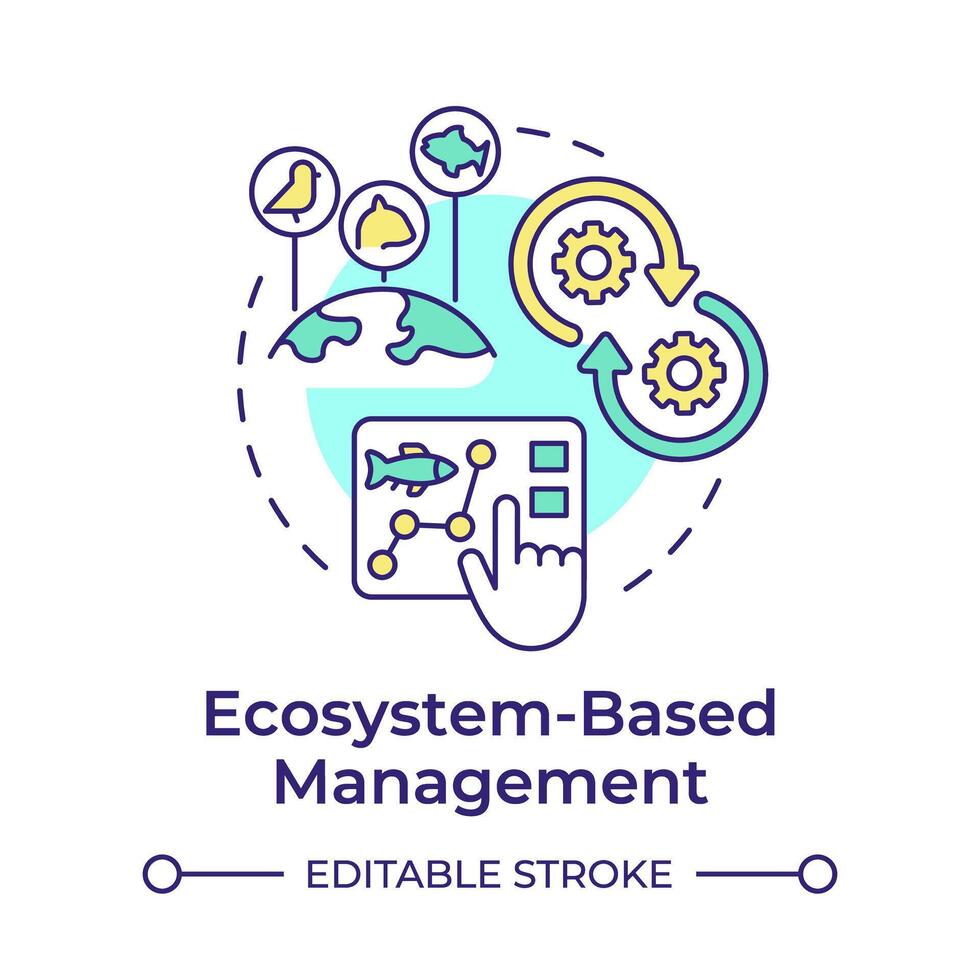 Ecosystem-Based Management

EDITABLE STROKE