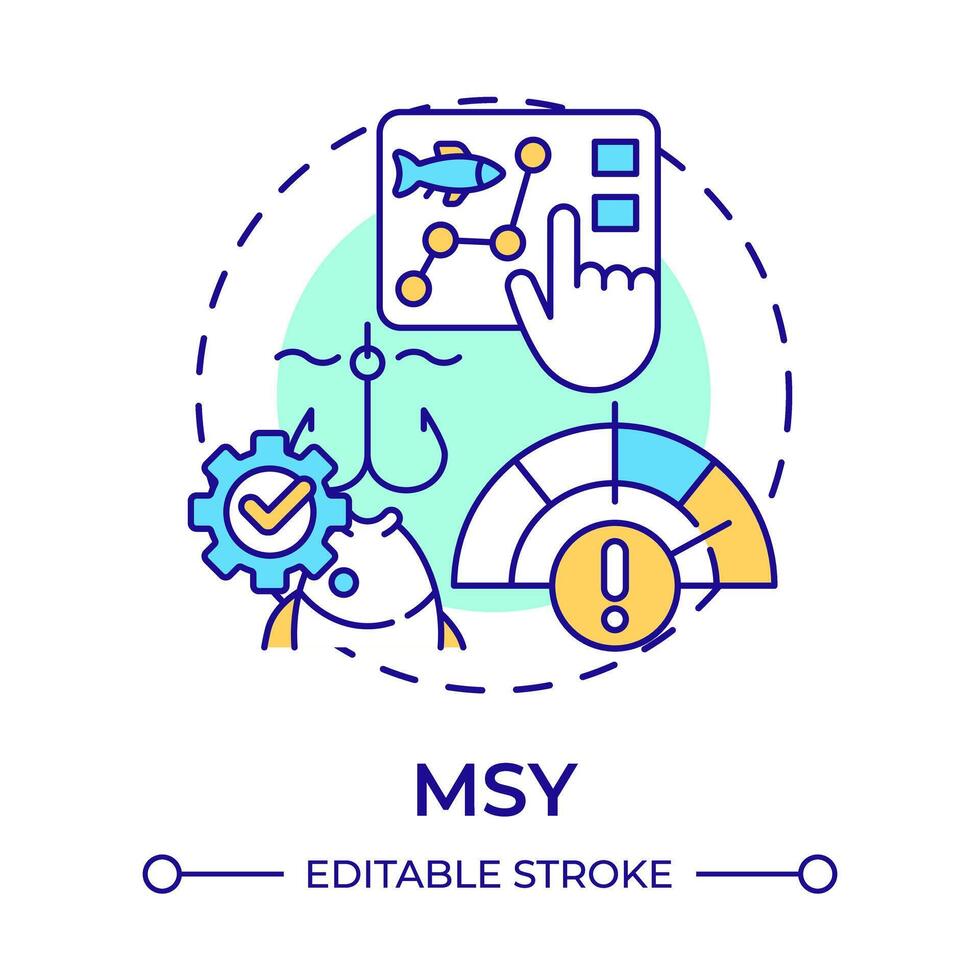 MSY

EDITABLE STROKE