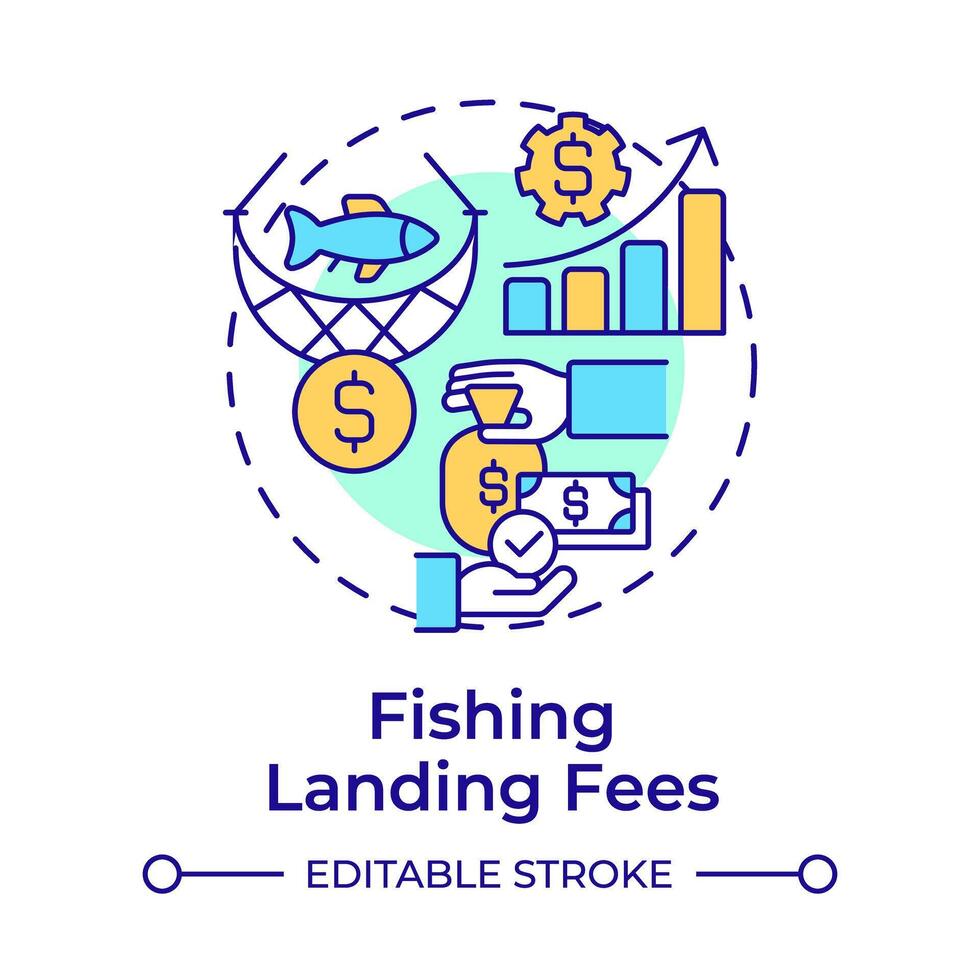 $
$
$
$

Fishing Landing Fees

EDITABLE STROKE