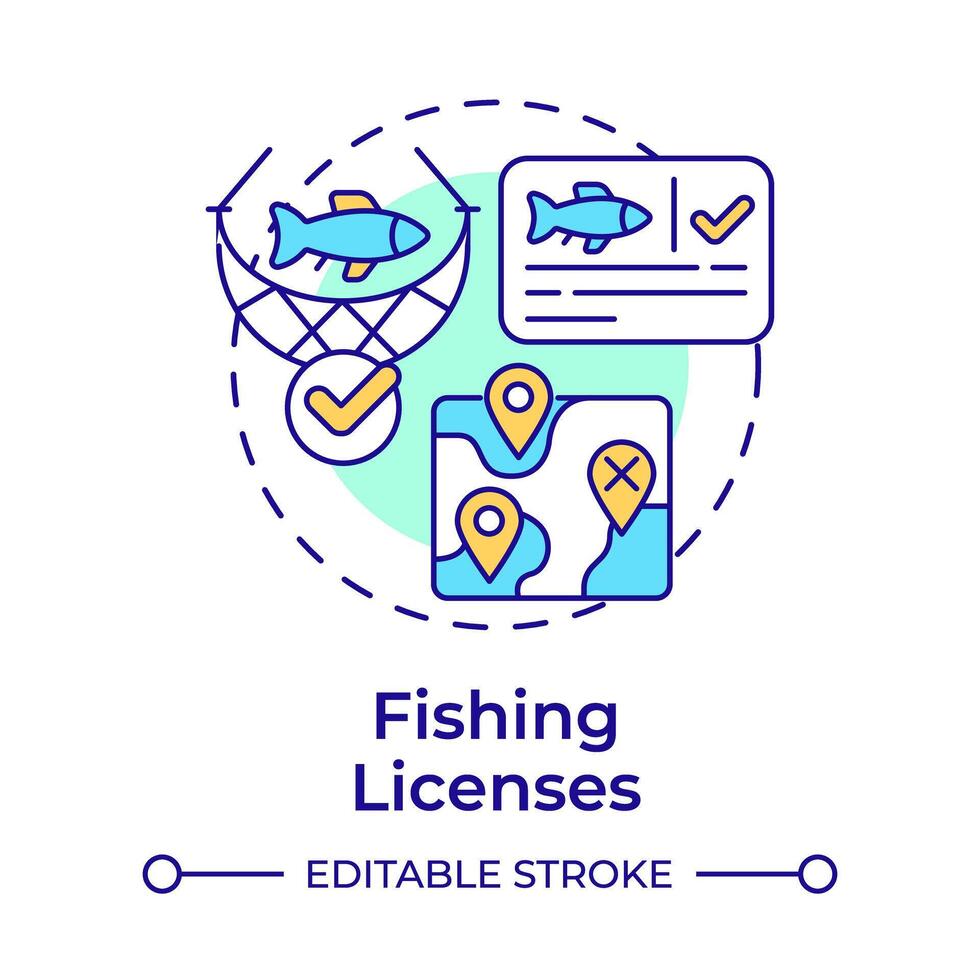 Fishing
Licenses

EDITABLE STROKE