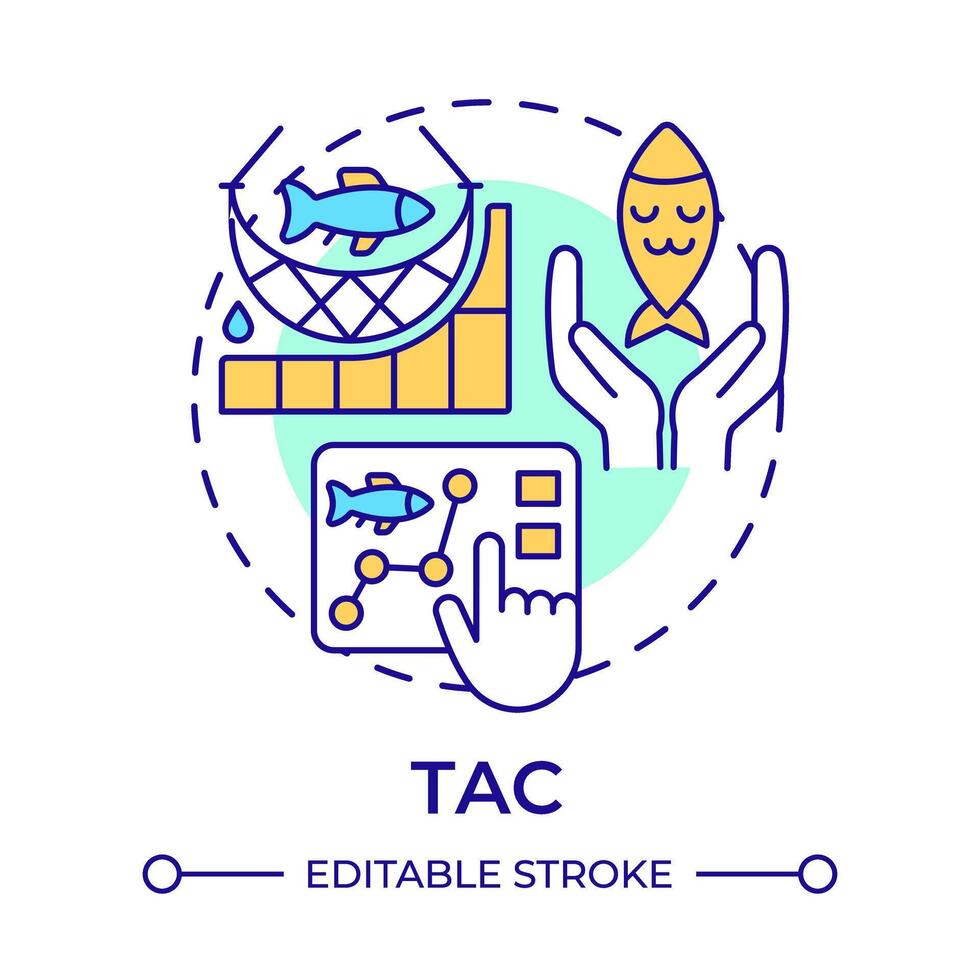 TAC

EDITABLE STROKE