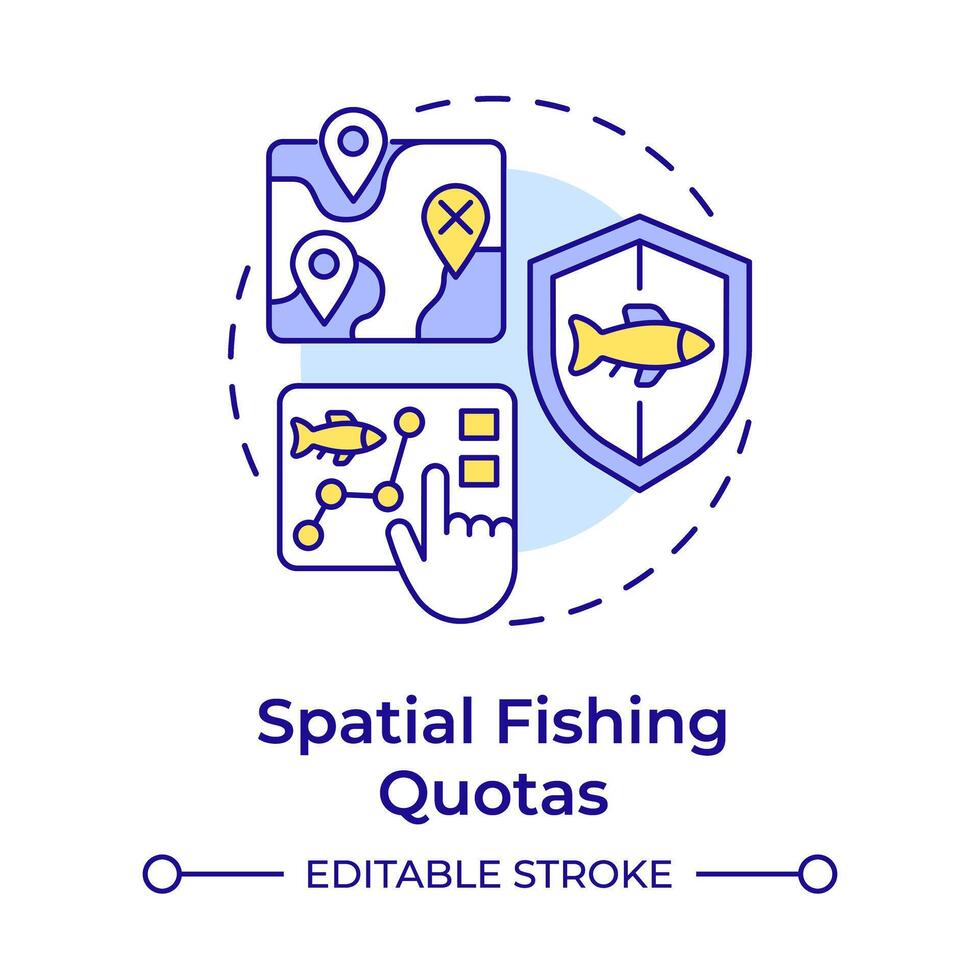 Spatial Fishing Quotas

EDITABLE STROKE