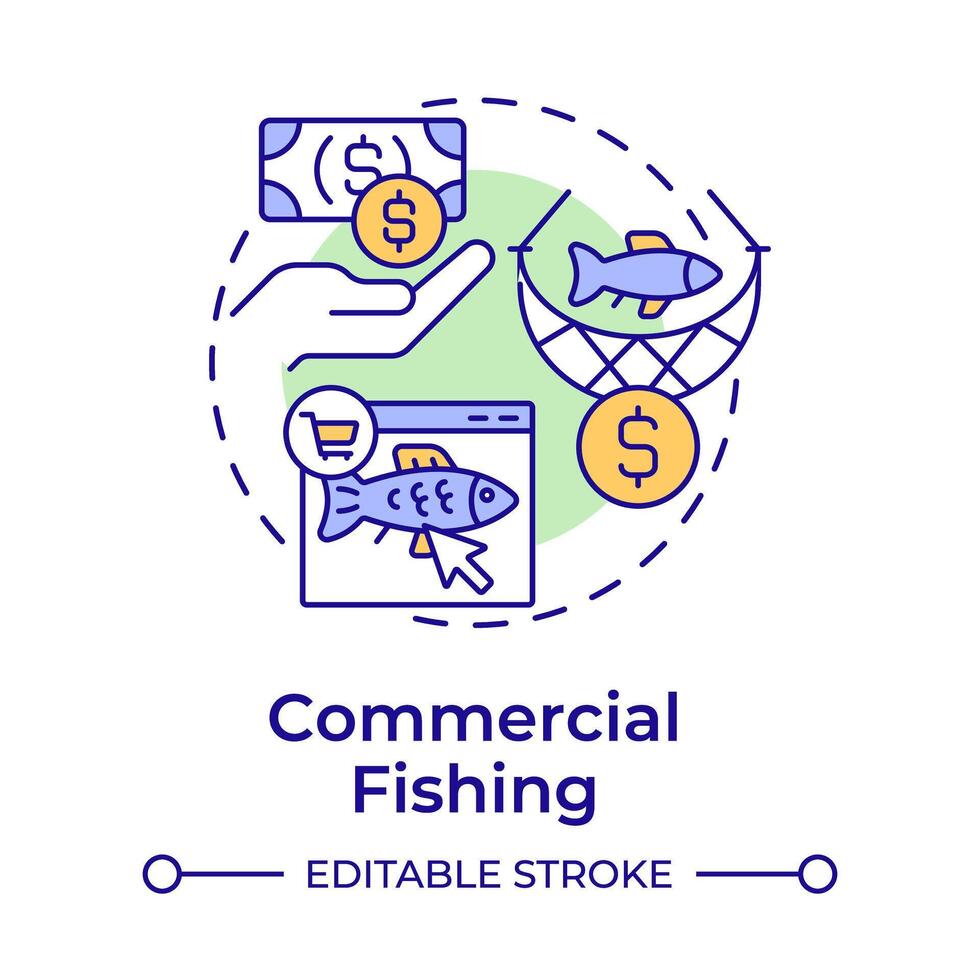 Commercial Fishing

EDITABLE STROKE