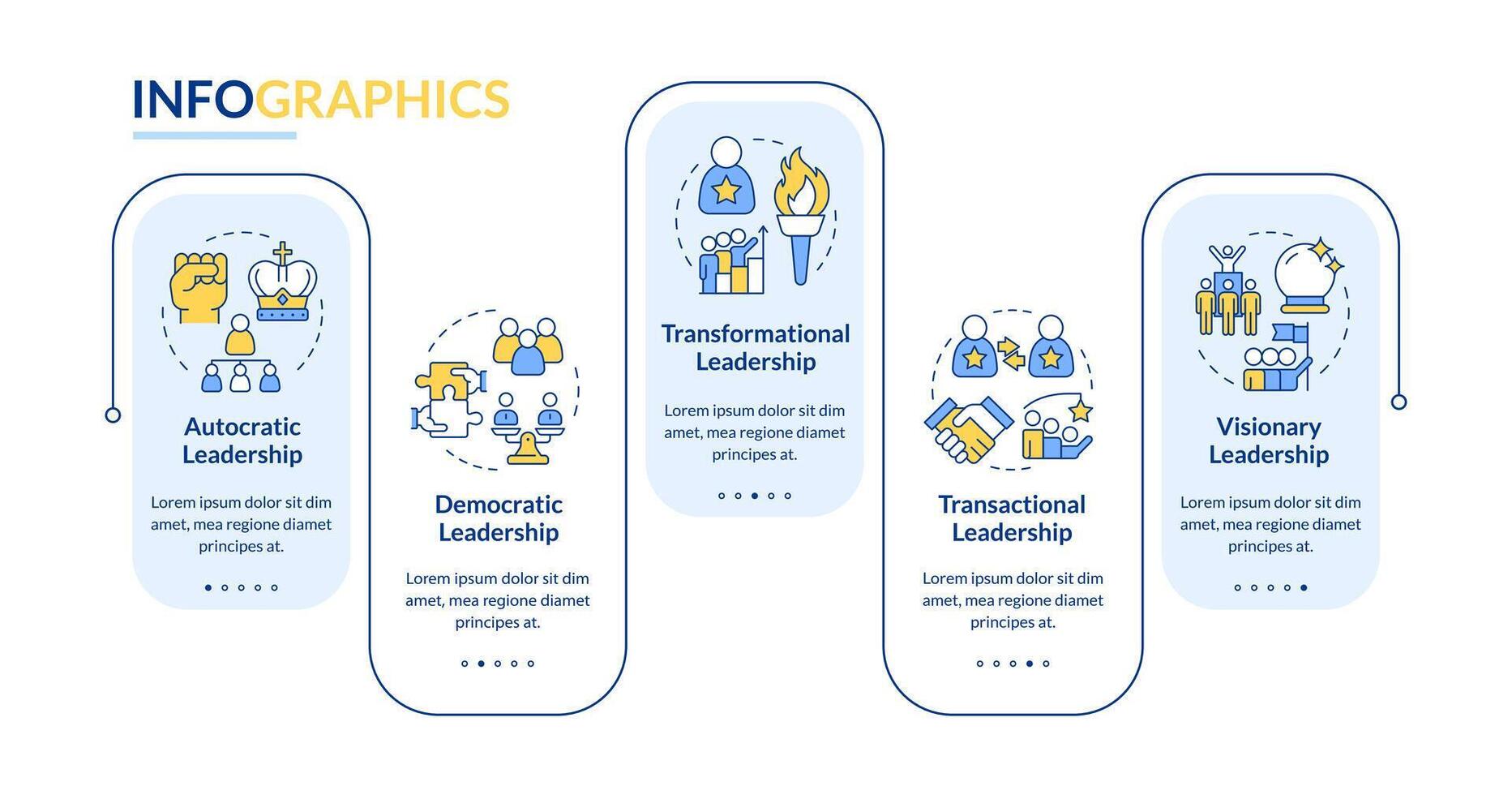 INFOGRAPHICS

Autocratic Leadership

Lorem ipsum dolor sit dim amet, mea regione diamet principes at.

Democratic Leadership

Lorem ipsum dolor sit dim amet, mea regione diamet principes at.

Transformational Leadership

Lorem ipsum dolor sit dim amet, mea regione diamet principes at.

Transactional Leadership

Lorem ipsum dolor sit dim amet, mea regione diamet principes at.

Visionary Leadership

Lorem ipsum dolor sit dim amet, mea regione diamet principes at.