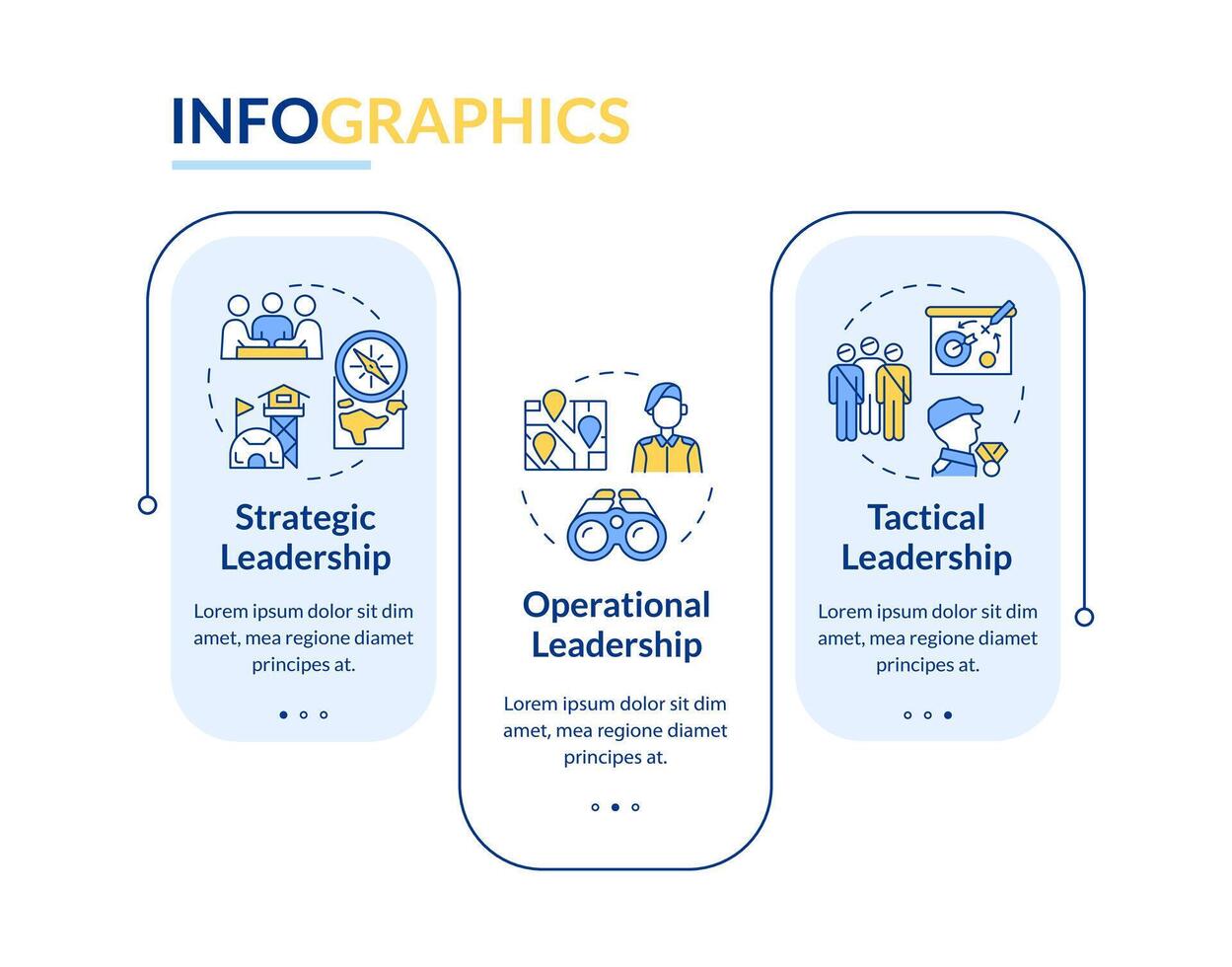 INFOGRAPHICS

Strategic Leadership

Lorem ipsum dolor sit dim amet, mea regione diamet principes at.

Operational Leadership

Lorem ipsum dolor sit dim amet, mea regione diamet principes at.

Tactical Leadership

Lorem ipsum dolor sit dim amet, mea regione diamet principes at.