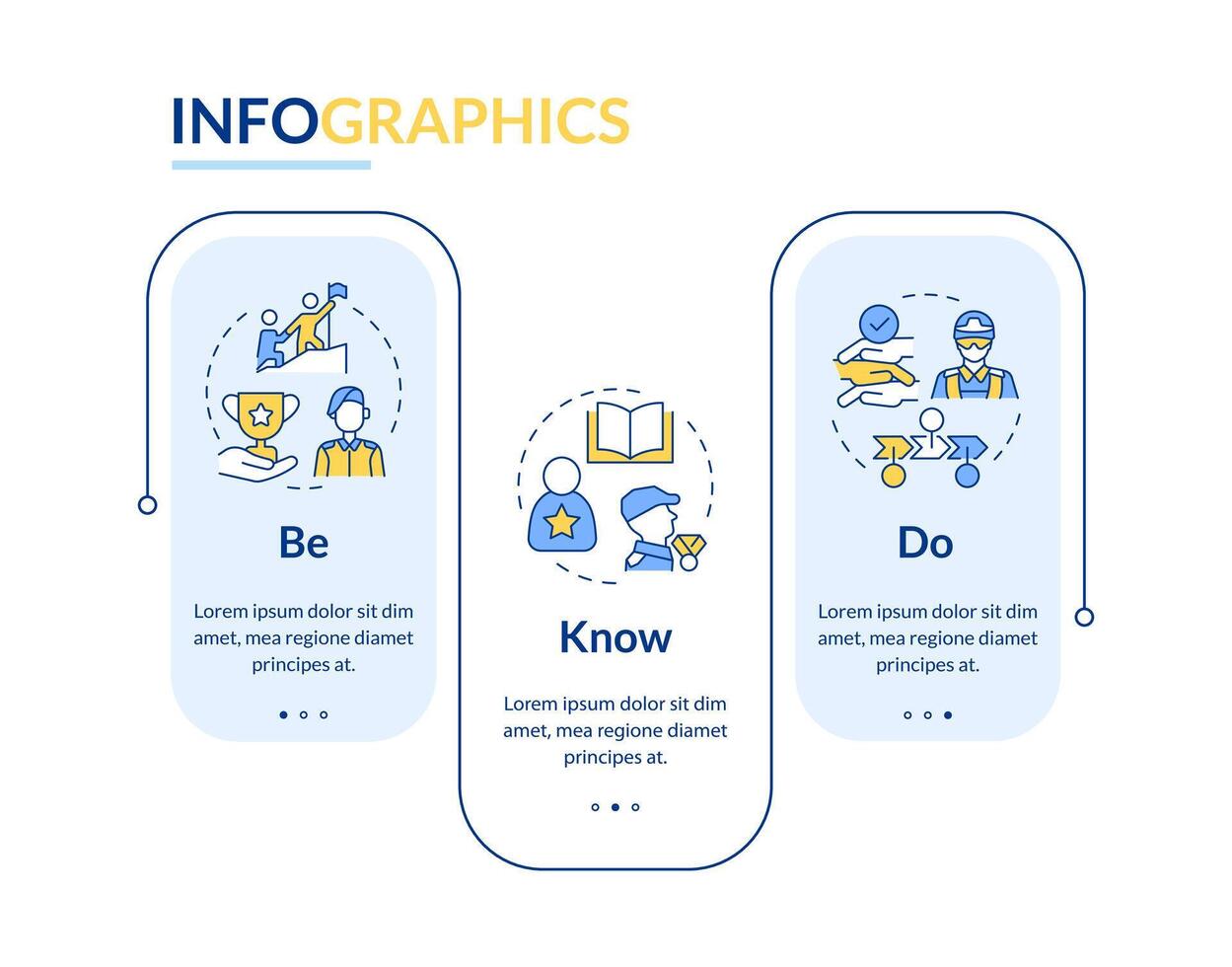 INFOGRAPHICS

Be

Lorem ipsum dolor sit dim amet, mea regione diamet principes at.

Know

Lorem ipsum dolor sit dim amet, mea regione diamet principes at.

Do

Lorem ipsum dolor sit dim amet, mea regione diamet principes at.