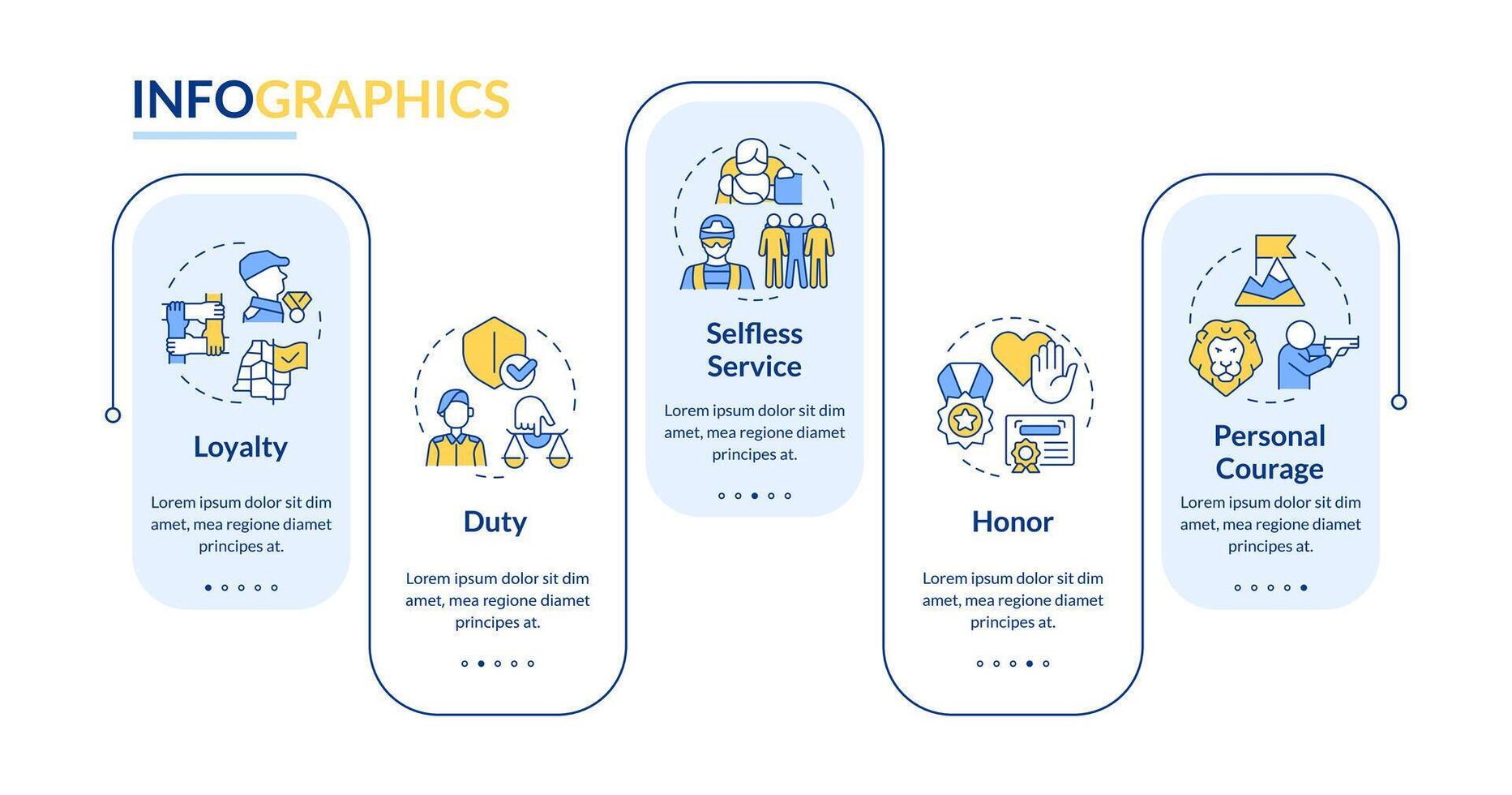 INFOGRAPHICS

Loyalty

Lorem ipsum dolor sit dim amet, mea regione diamet principes at.

Duty

Lorem ipsum dolor sit dim amet, mea regione diamet principes at.

Selfless Service

Lorem ipsum dolor sit dim amet, mea regione diamet principes at.

Honor

Lorem ipsum dolor sit dim amet, mea regione diamet principes at.

Personal Courage

Lorem ipsum dolor sit dim amet, mea regione diamet principes at.