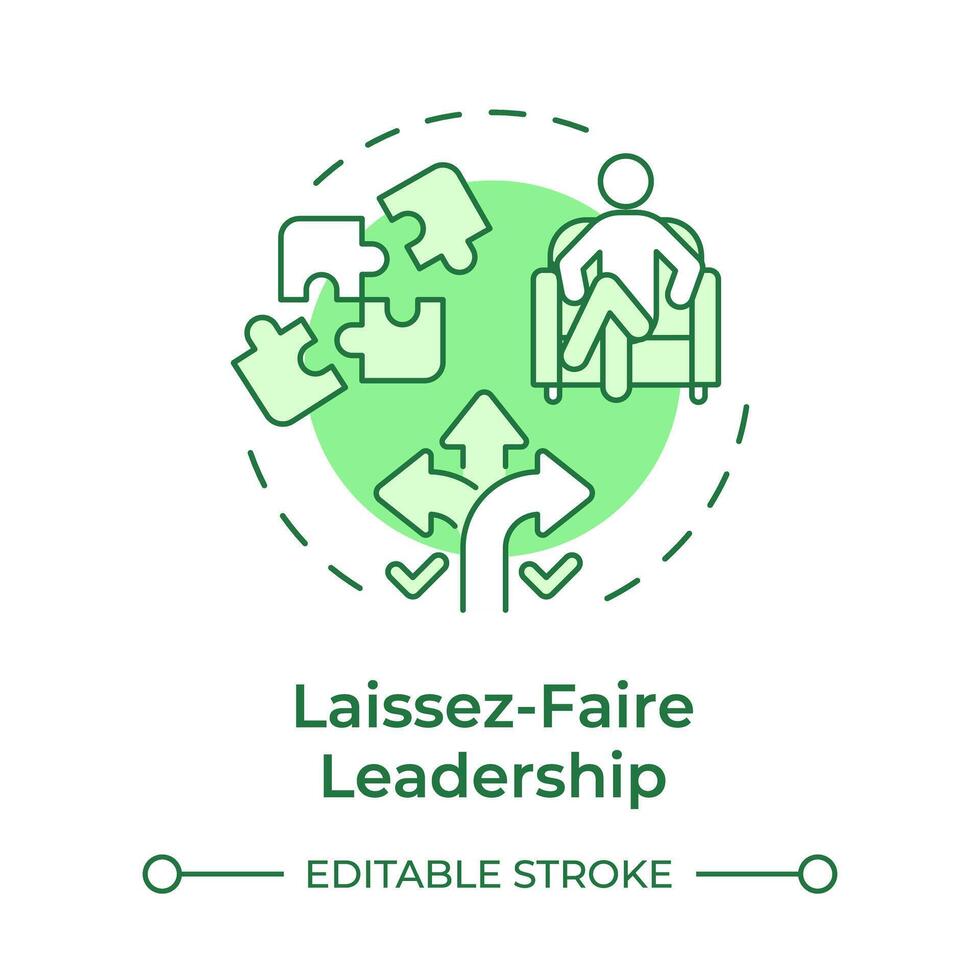 Laissez-Faire Leadership

EDITABLE STROKE