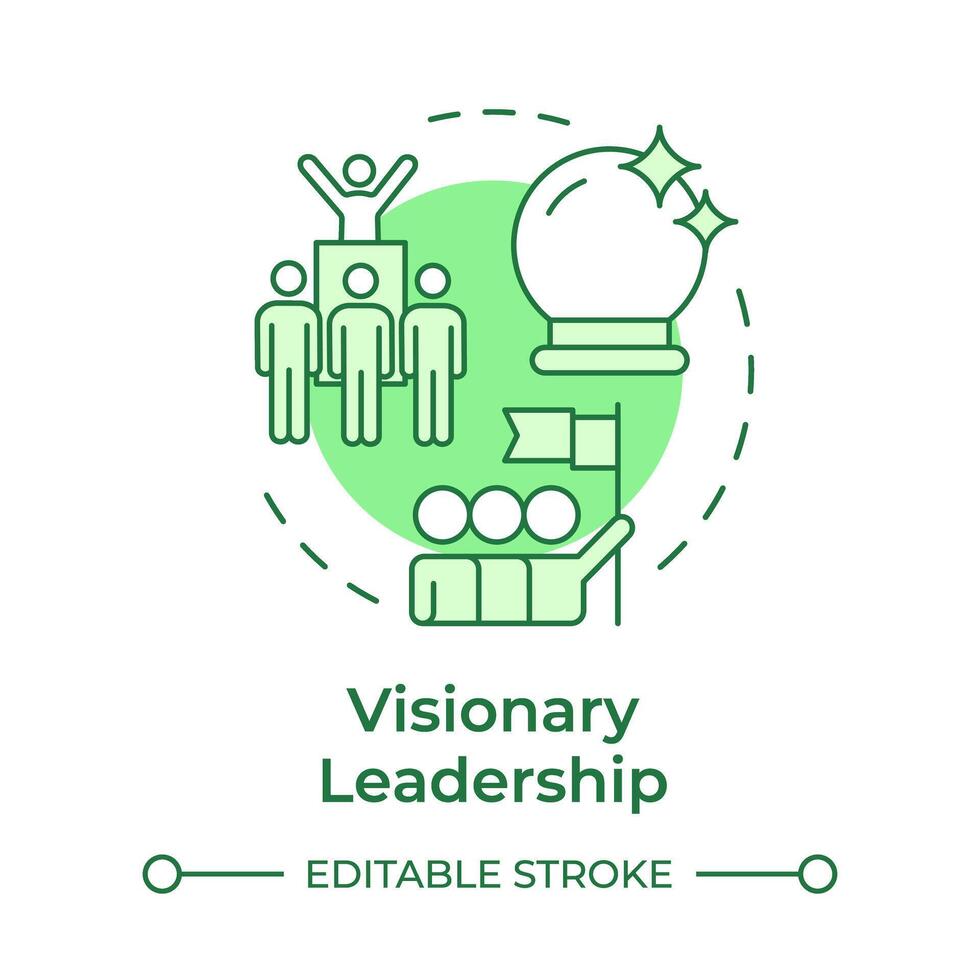 Visionary Leadership

EDITABLE STROKE