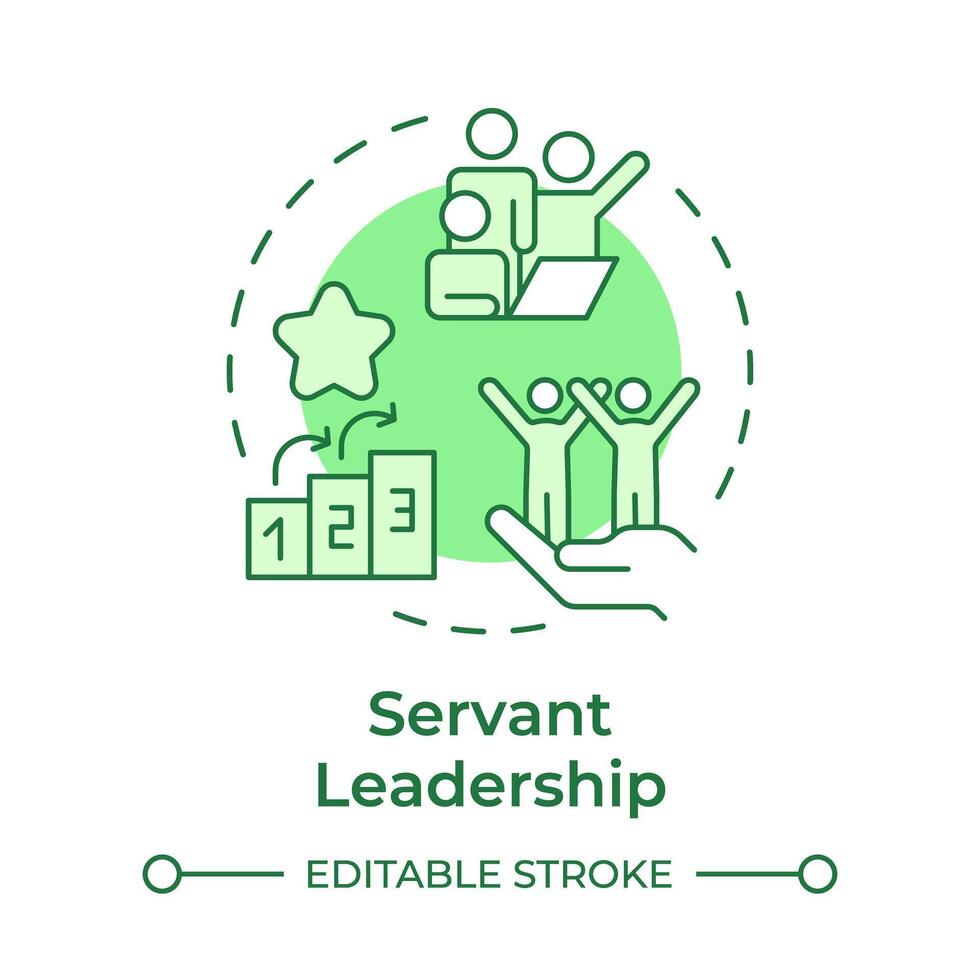 1 2 3

Servant Leadership

EDITABLE STROKE