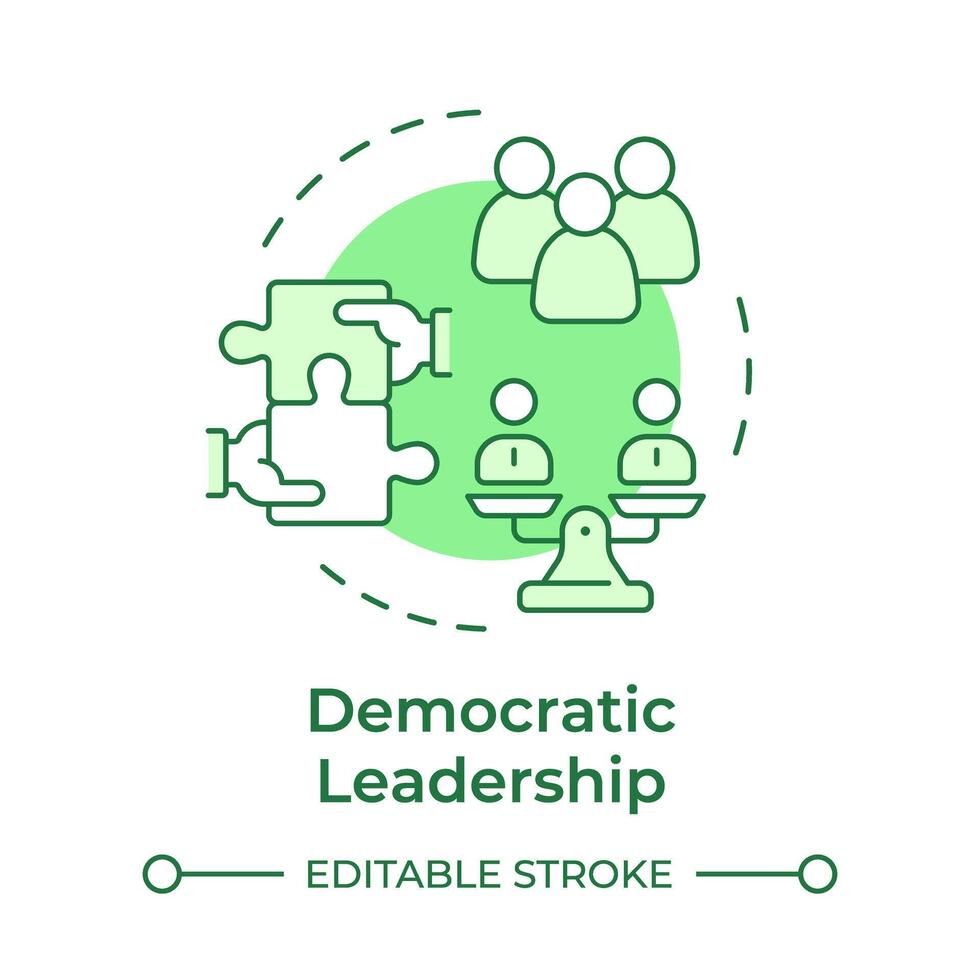 Democratic Leadership

EDITABLE STROKE