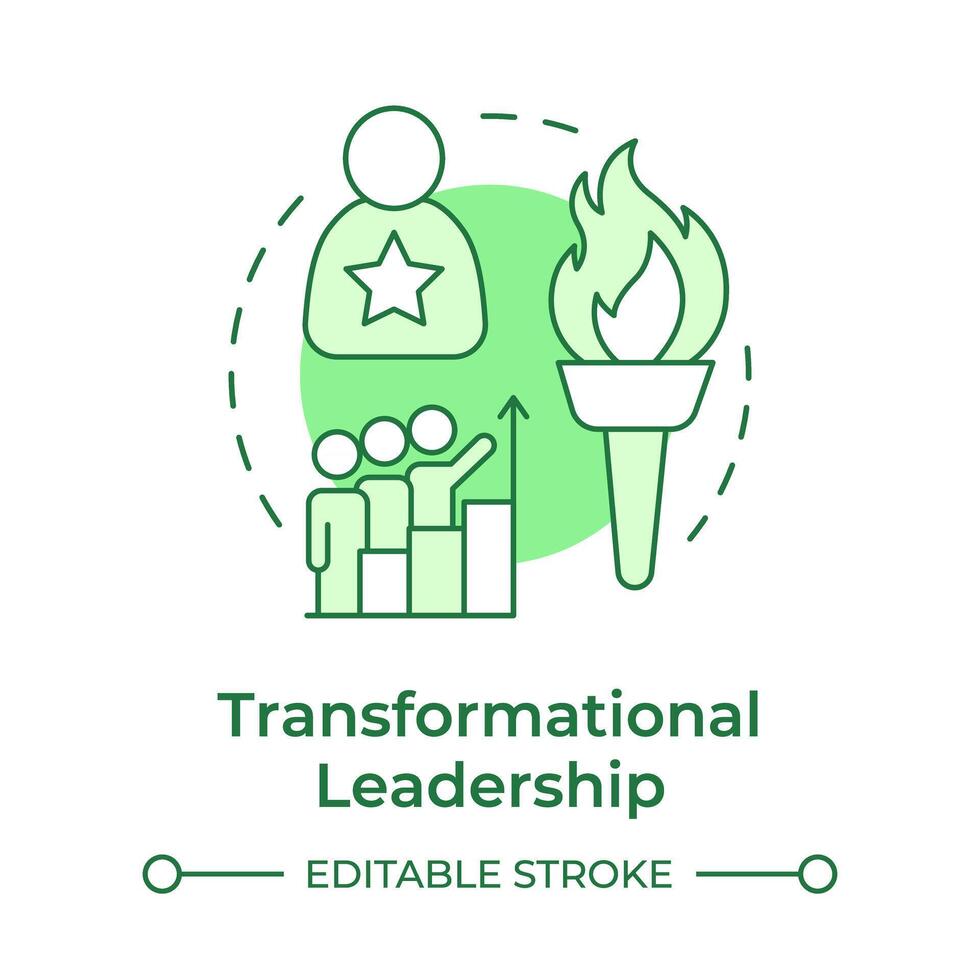 Transformational Leadership

EDITABLE STROKE