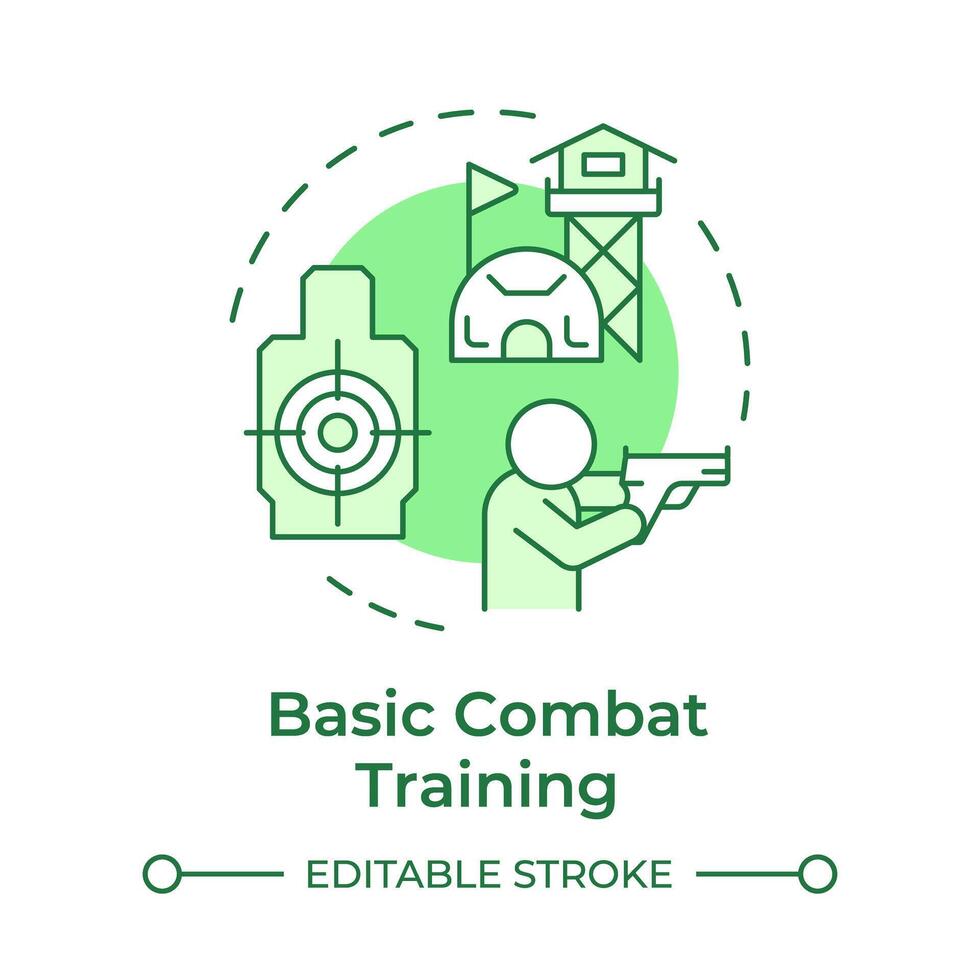 Basic Combat Training

EDITABLE STROKE