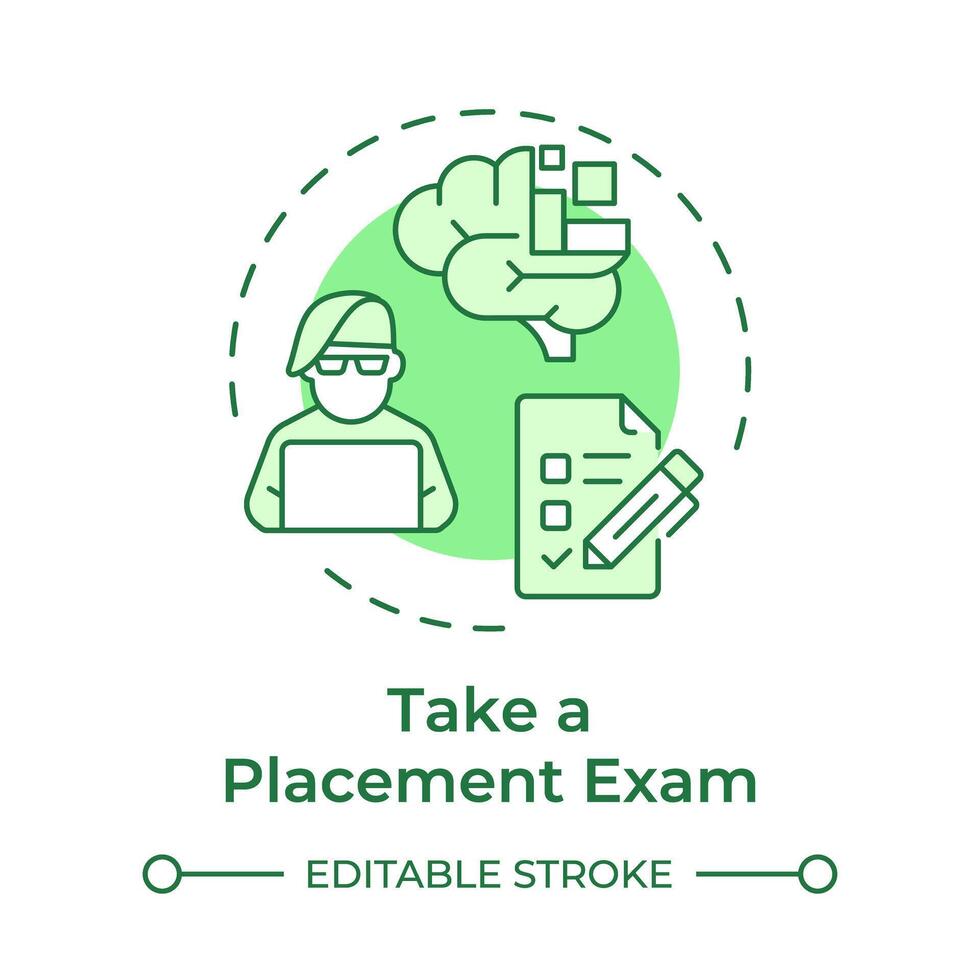 Take a
Placement Exam

EDITABLE STROKE