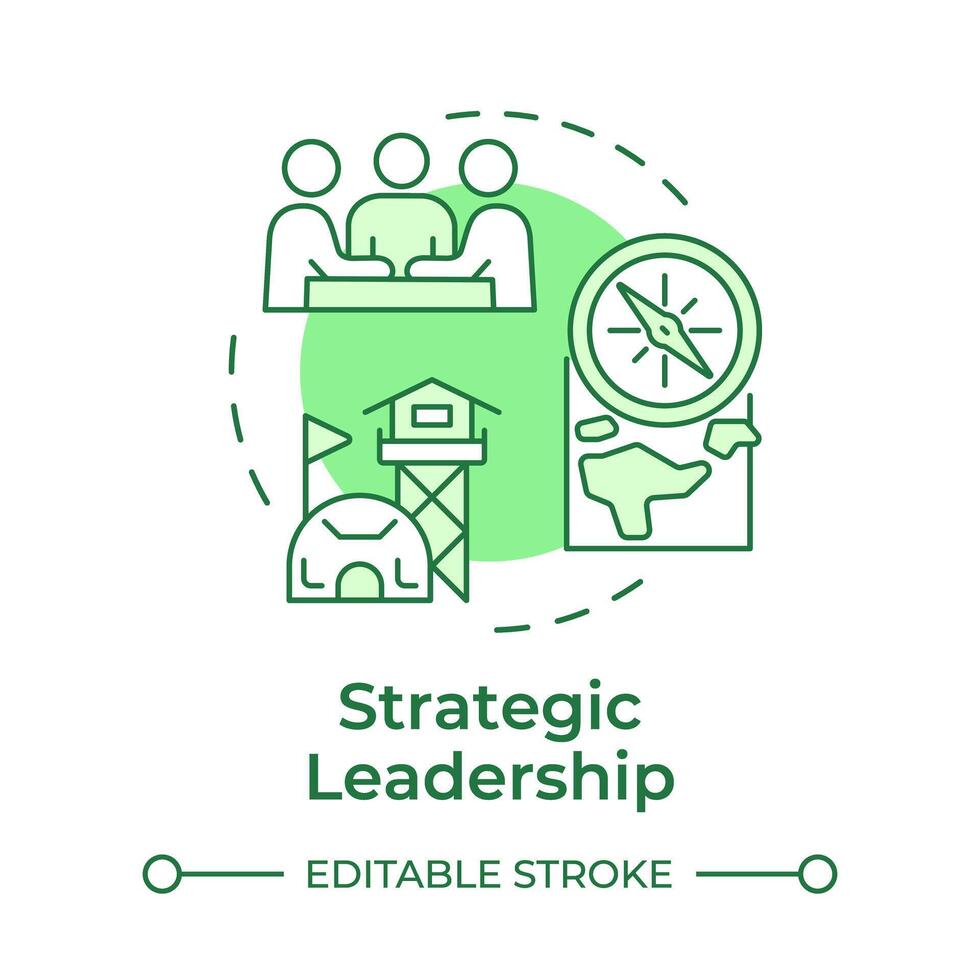 Strategic Leadership

EDITABLE STROKE