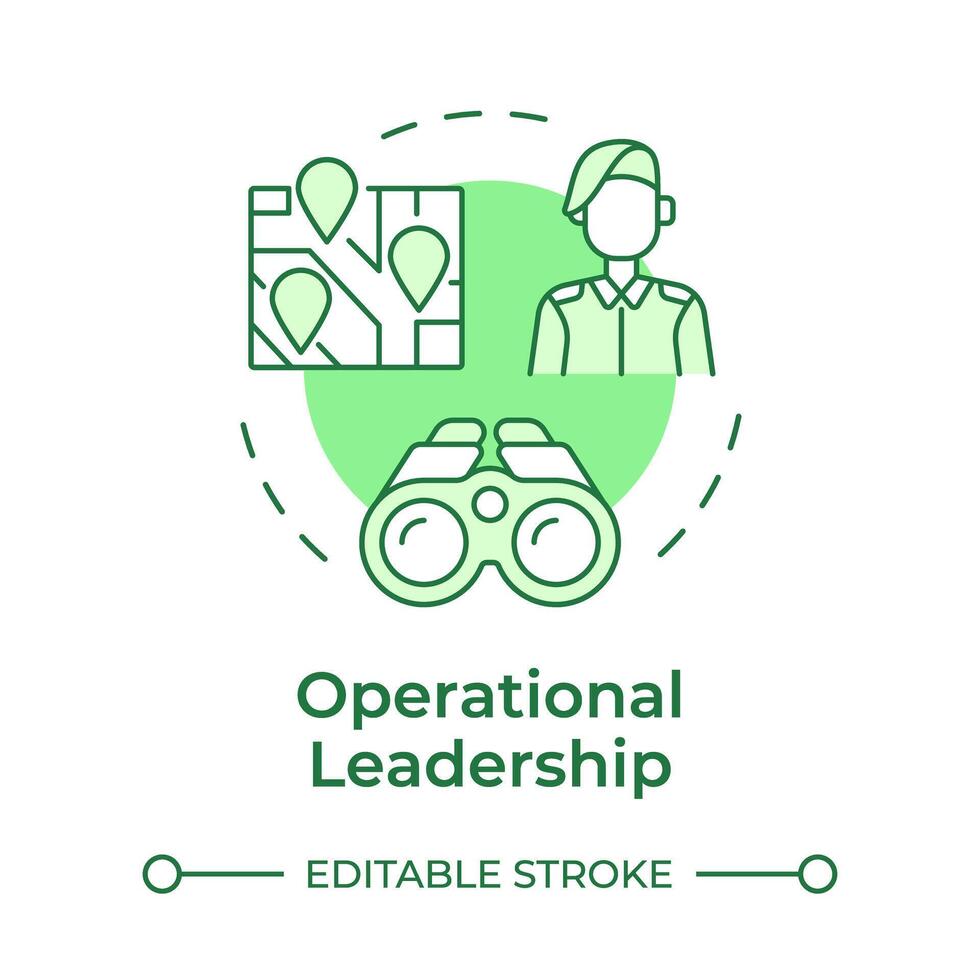 Operational Leadership

EDITABLE STROKE