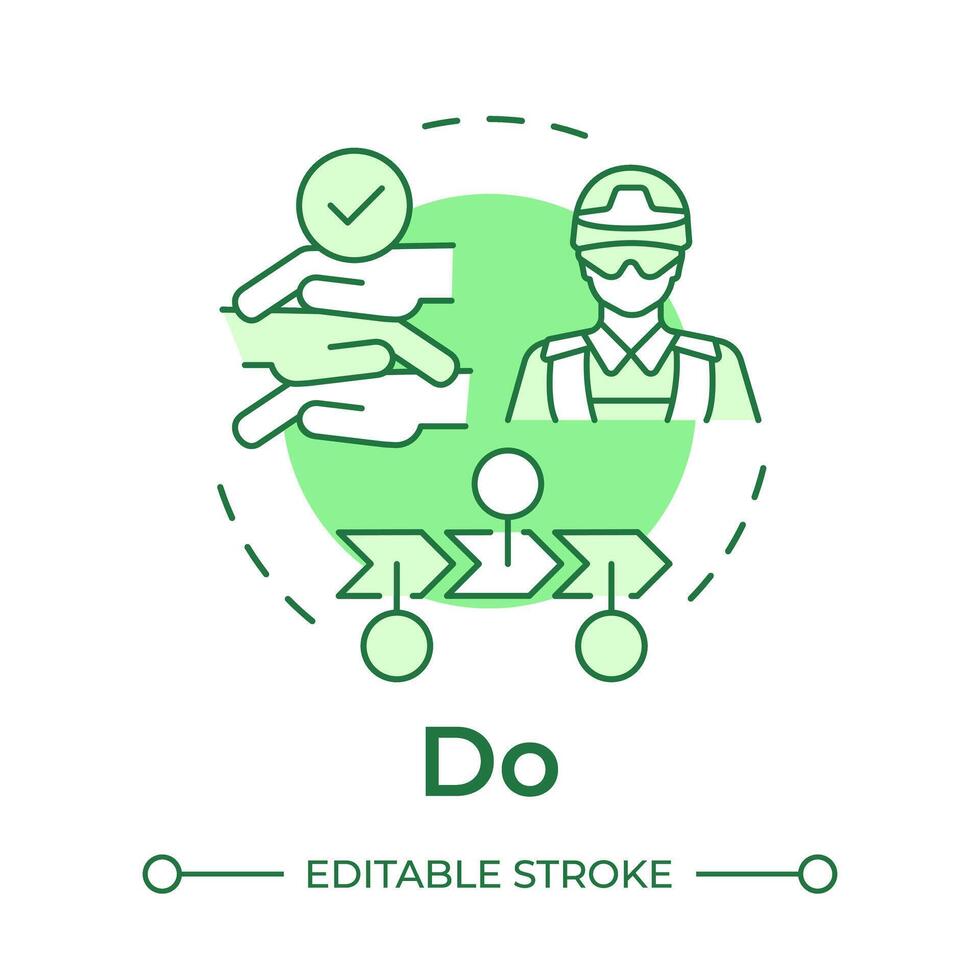 Do

EDITABLE STROKE