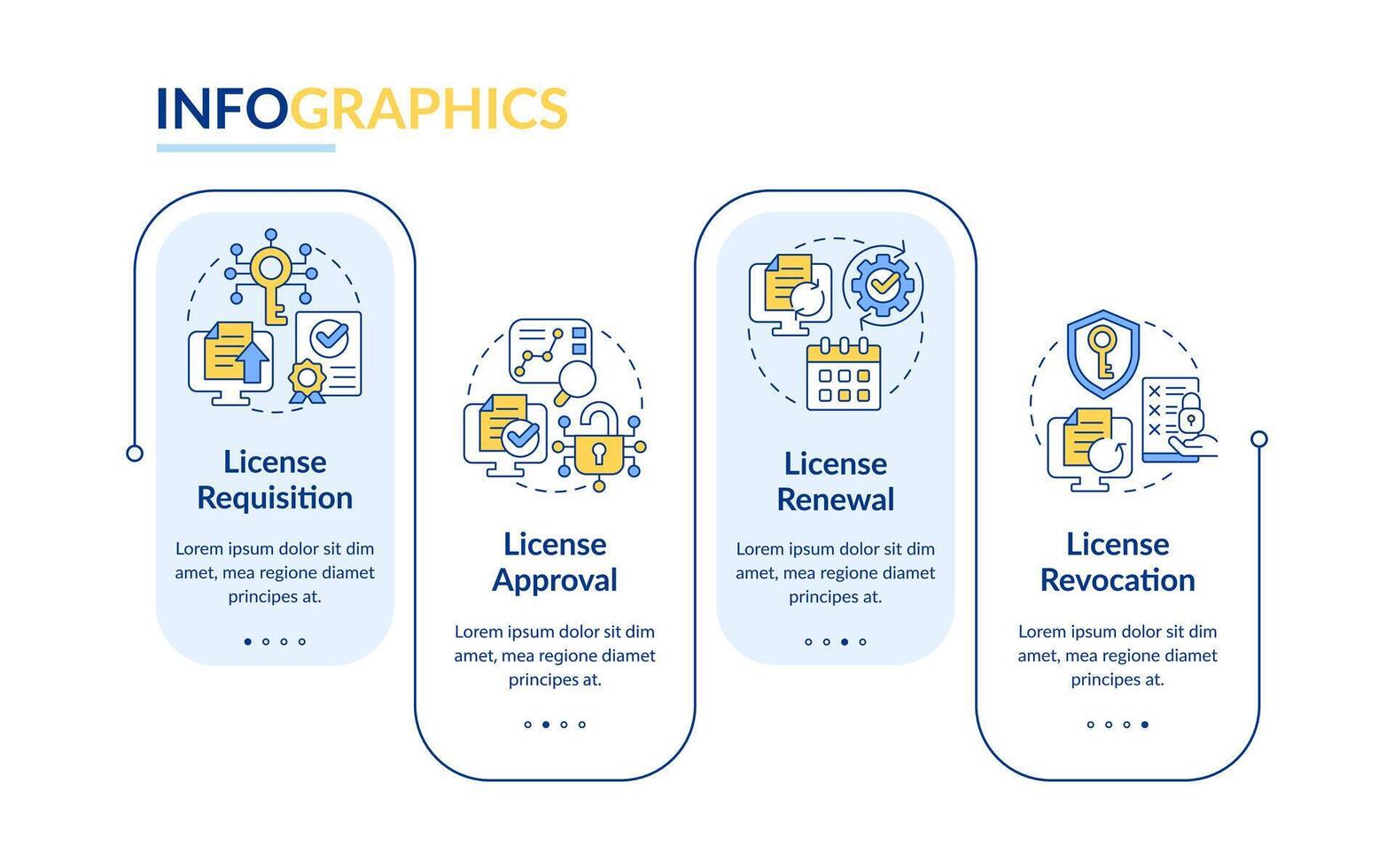 INFOGRAPHICS

License Requisition

Lorem ipsum dolor sit dim amet, mea regione diamet principes at.

License Approval

Lorem ipsum dolor sit dim amet, mea regione diamet principes at.

License Renewal

Lorem ipsum dolor sit dim amet, mea regione diamet principes at.

License Revocation

Lorem ipsum dolor sit dim amet, mea regione diamet principes at.