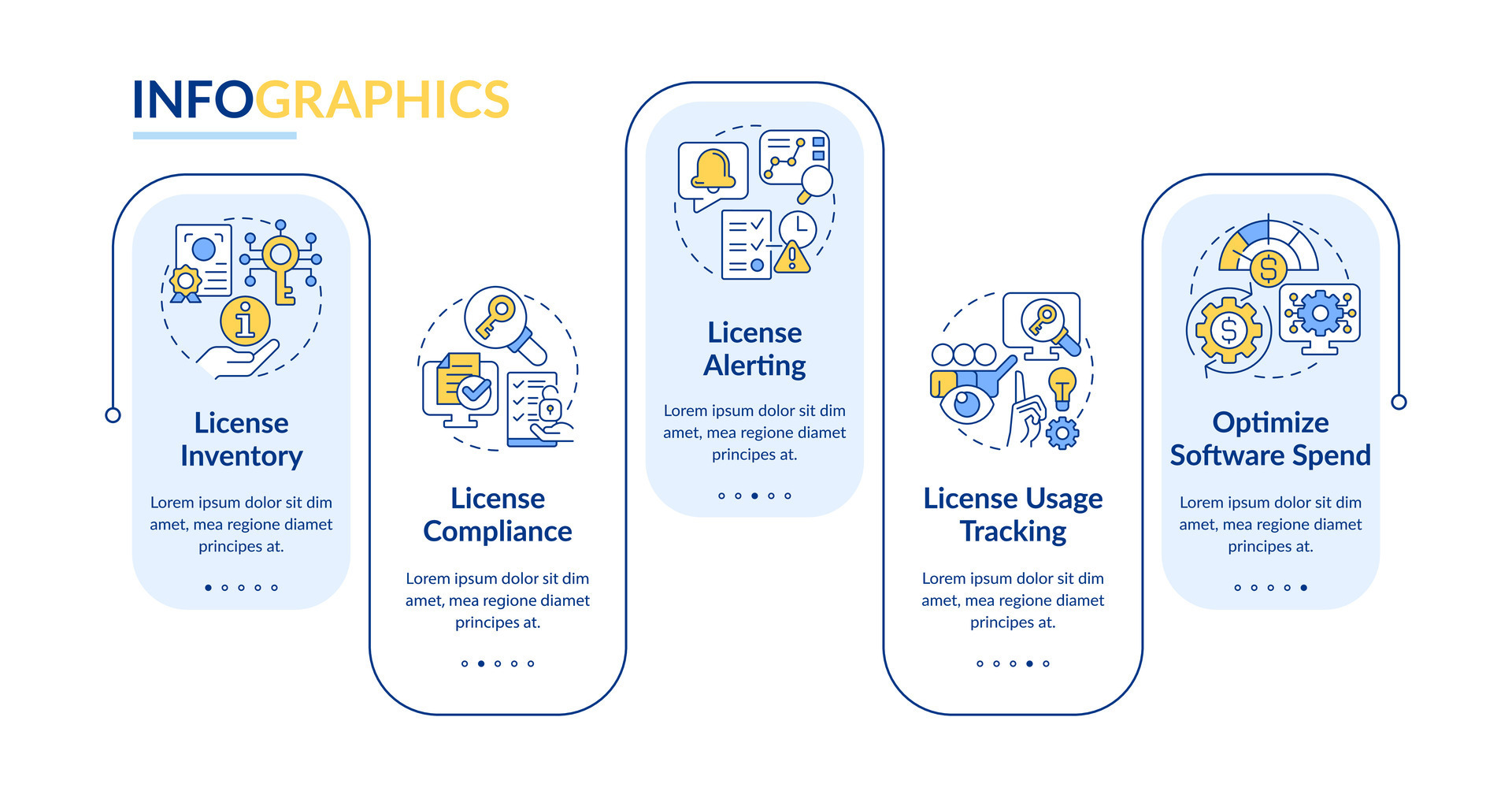 INFOGRAPHICS

License Inventory

Lorem ipsum dolor sit dim amet, mea regione diamet principes at.

License Compliance

Lorem ipsum dolor sit dim amet, mea regione diamet principes at.

License Alerting

Lorem ipsum dolor sit dim amet, mea regione diamet principes at.

License Usage Tracking

Lorem ipsum dolor sit dim amet, mea regione diamet principes at.

Optimize Software Spend

Lorem ipsum dolor sit dim amet, mea regione diamet principes at.